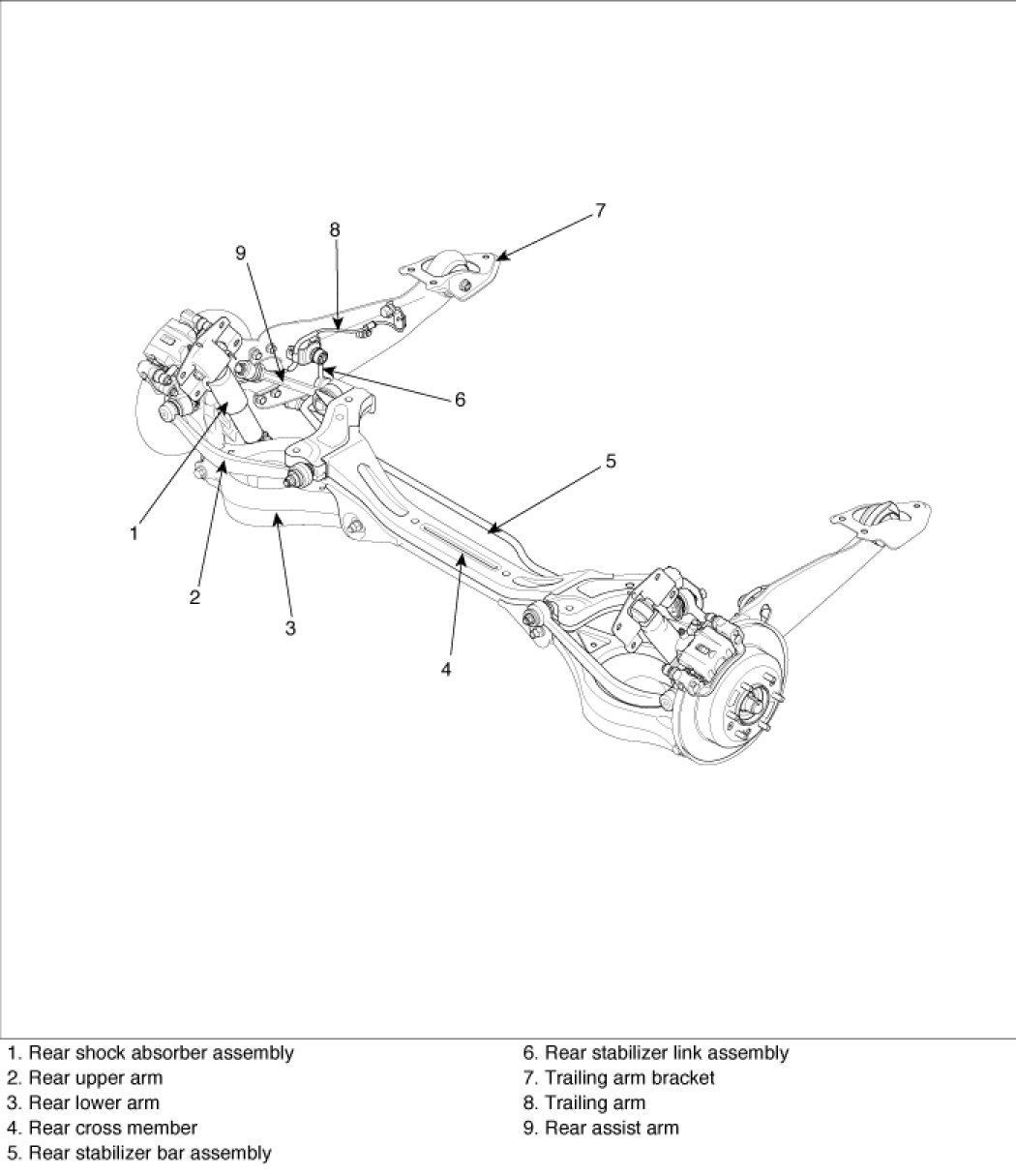 7
8
9
6
5
1
2
3
4

1. Rear shock absorber assembly
2. Rear upper arm
3. Rear lower arm
4. Rear cross member
5. Rear stabilizer bar assembly

6. Rear stabilizer link assembly
7. Trailing arm bracket
8. Trailing arm
9. Rear assist arm