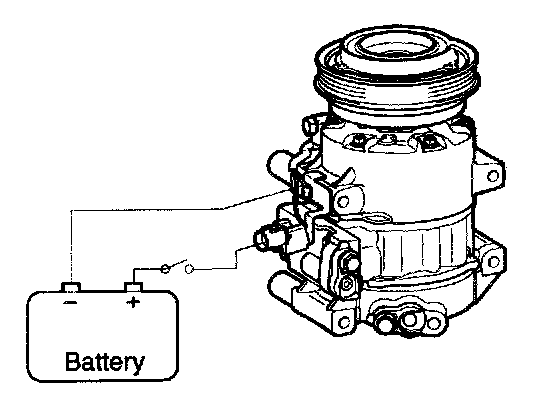 −
+
Battery