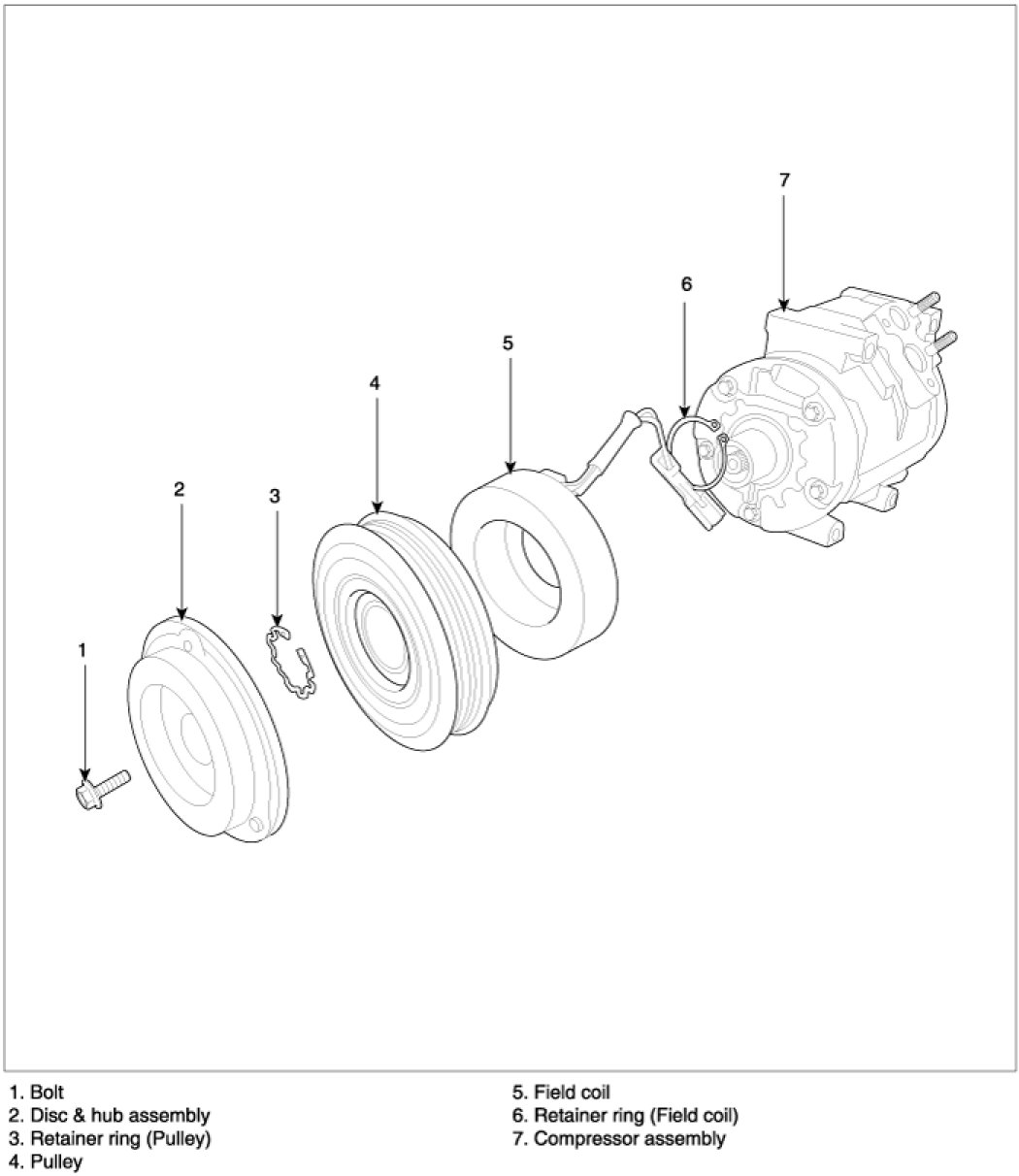 7
6
5
4
2
3
1

1. Bolt
2. Disc & hub assembly
3. Retainer ring (Pulley)
4. Pulley

5. Field coil
6. Retainer ring (Field coil)
7. Compressor assembly