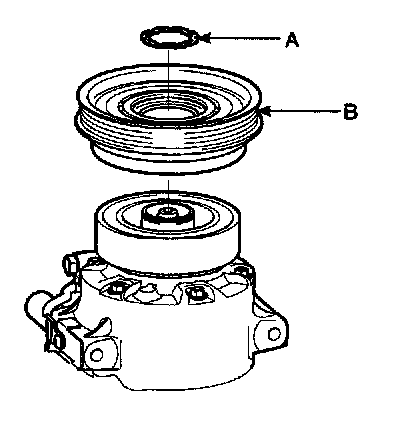 A

B