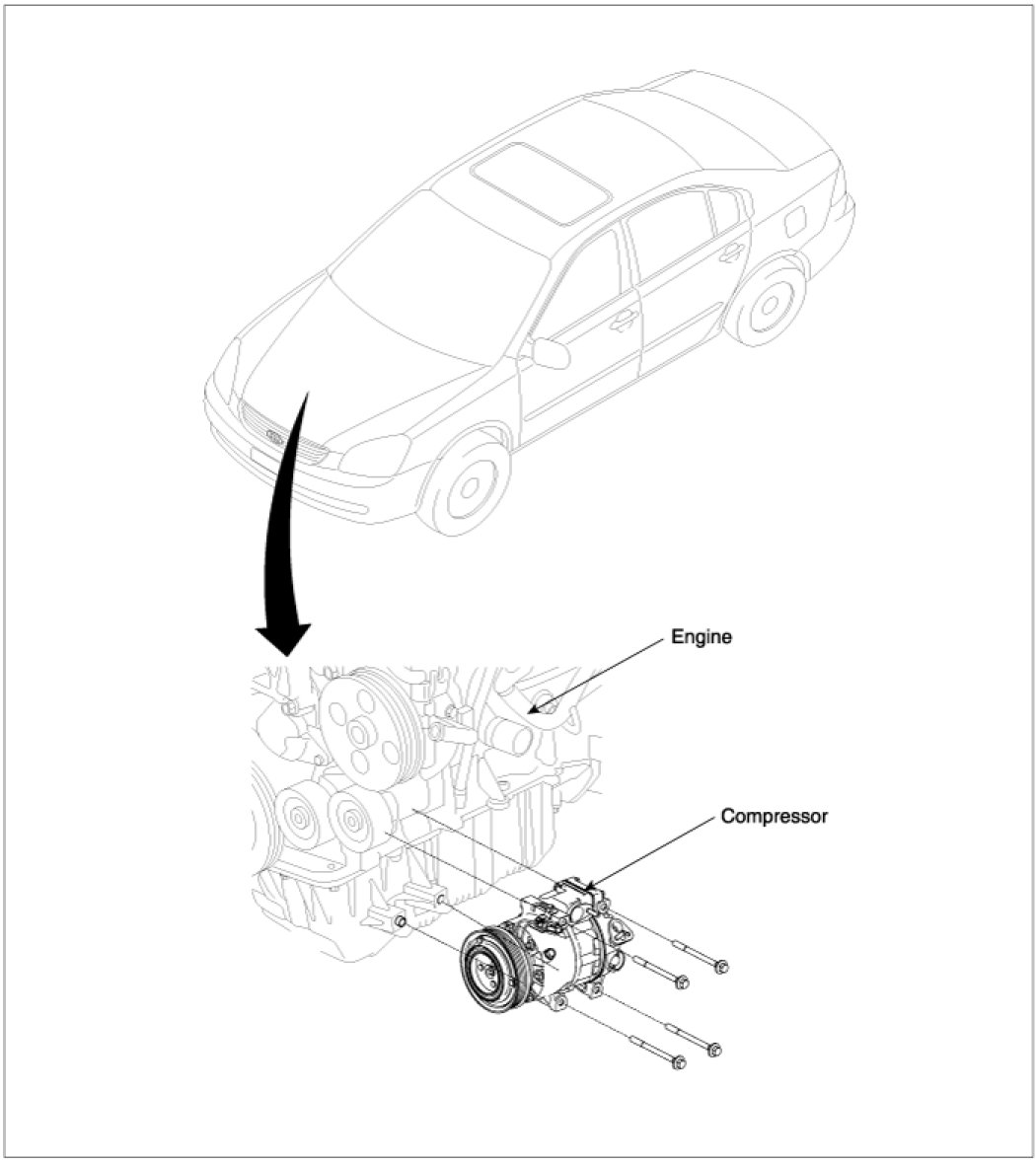 Engine

Compressor