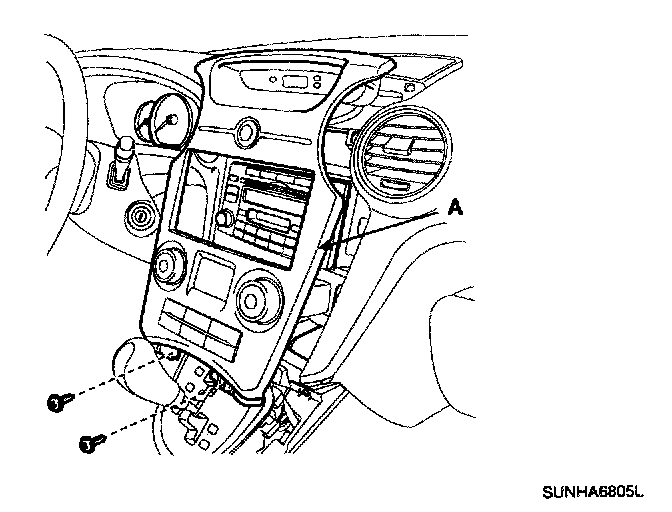 A

SUNHA6805L