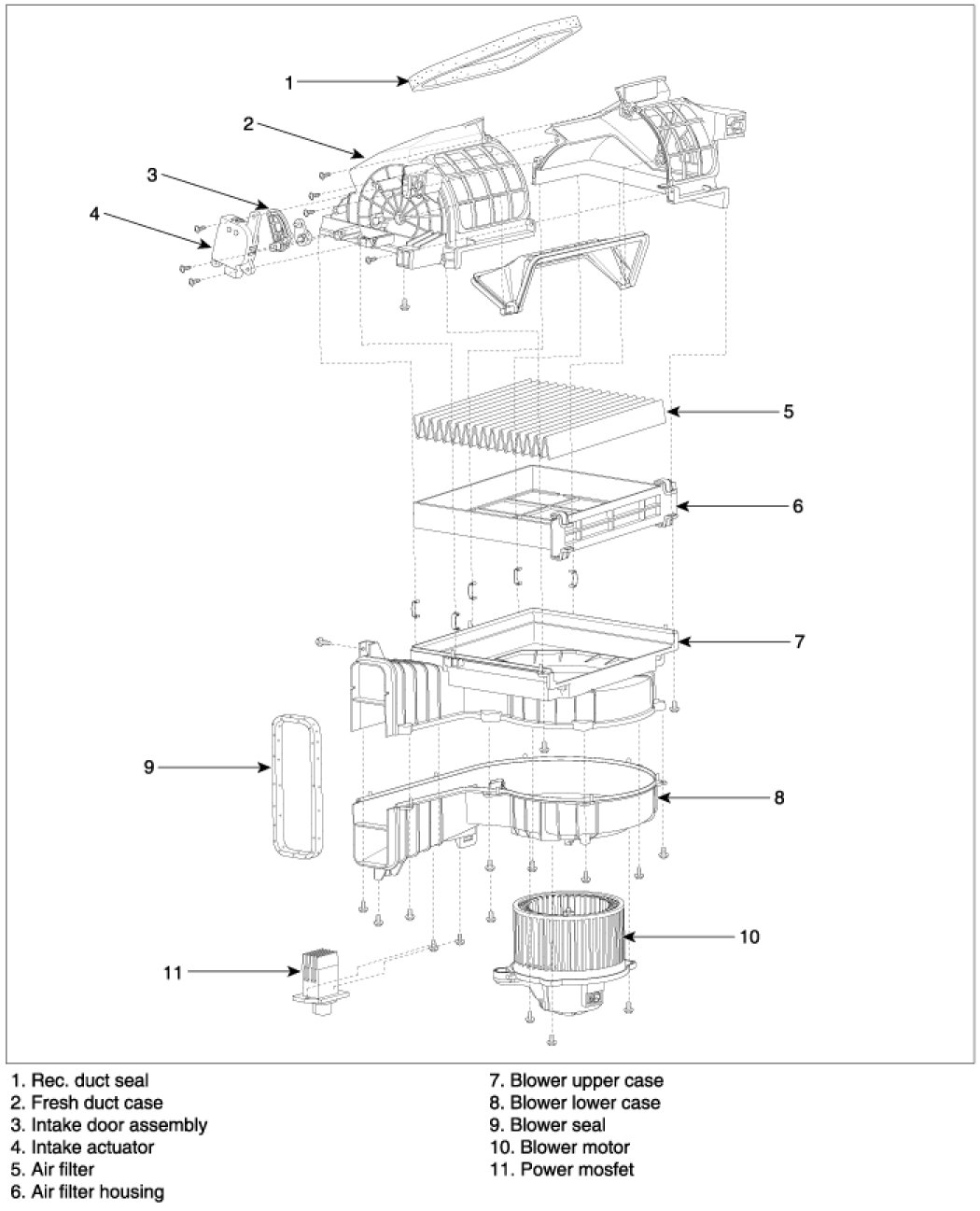 1
2
3
4
5
6
7
9
8
10
11

1. Rec. duct seal
2. Fresh duct case
3. Intake door assembly
4. Intake actuator
5. Air filter
6. Air filter housing

7. Blower upper case
8. Blower lower case
9. Blower seal
10. Blower motor
11. Power mosfet