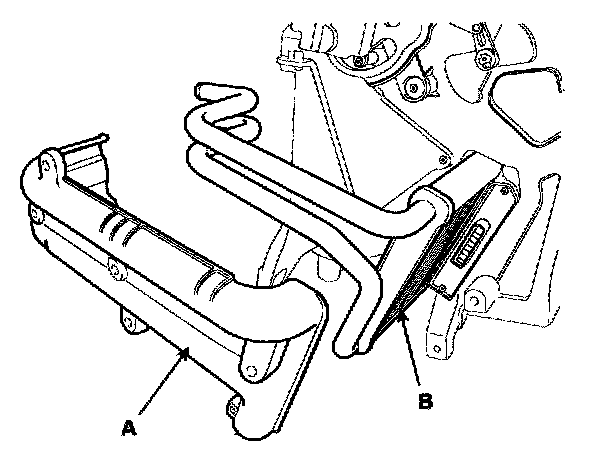 A

B