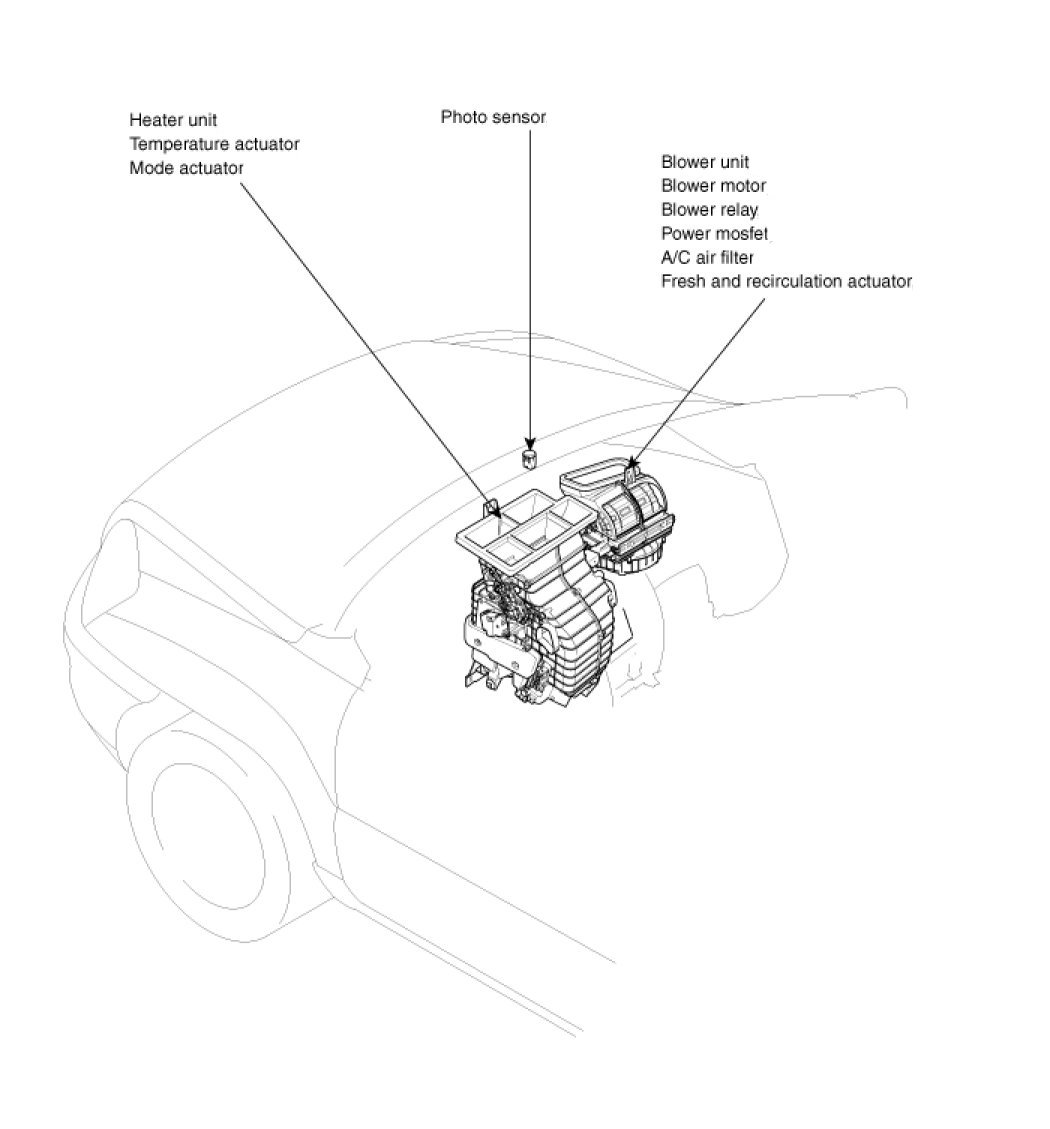 Heater unit
Temperature actuator
Mode actuator

Photo sensor

Blower unit
Blower motor
Blower relay
Power mosfet
A/C air filter
Fresh and recirculation actuator