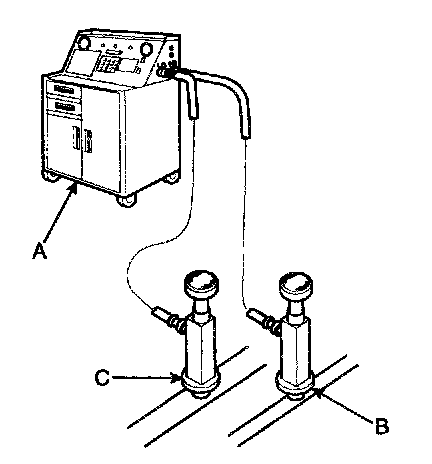 A

C

B