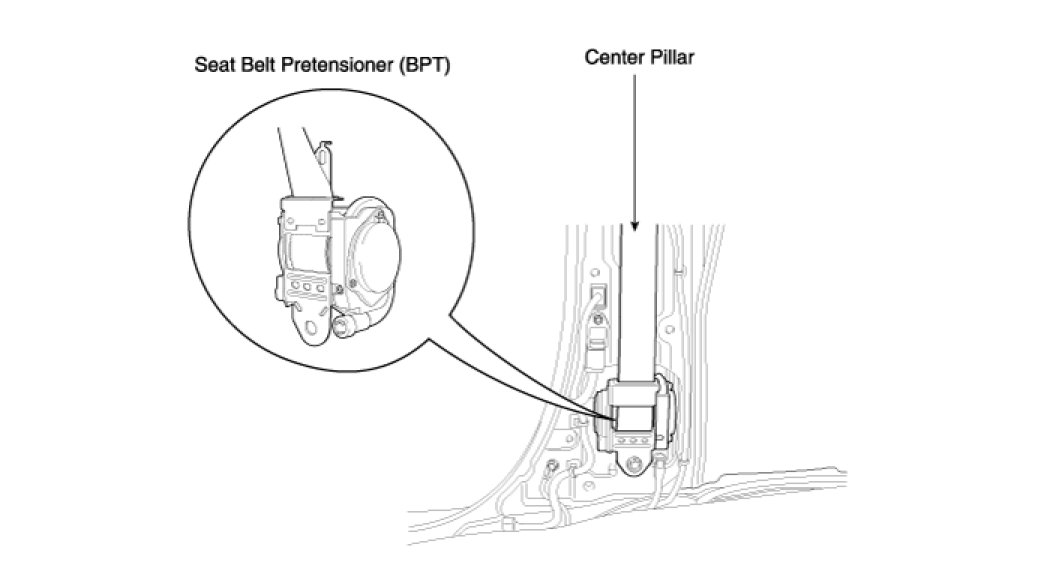 Seat Belt Pretensioner (BPT)

Center Pillar