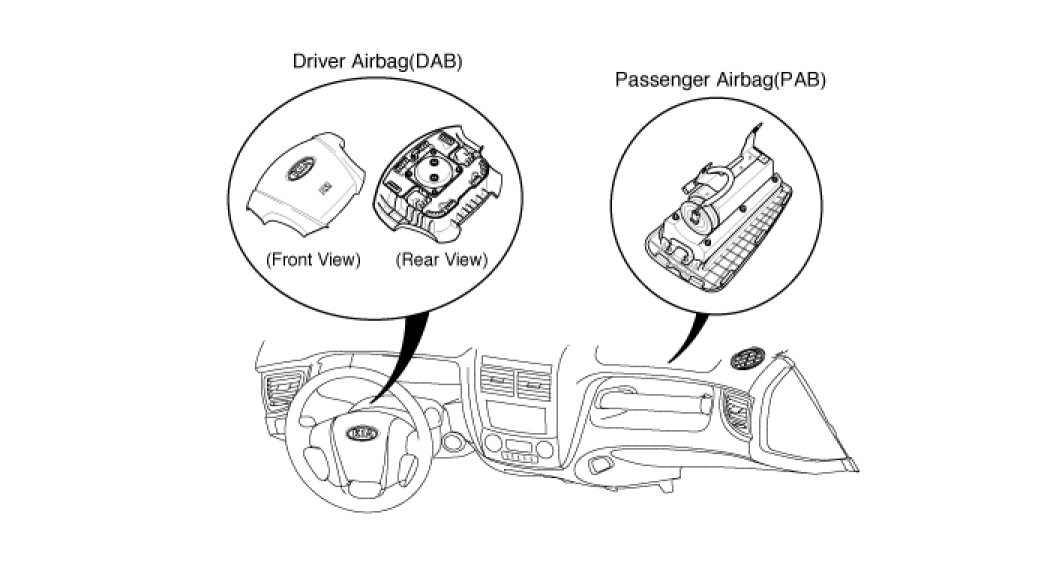 Driver Airbag(DAB)

(Front View)

(Rear View)

Passenger Airbag(PAB)