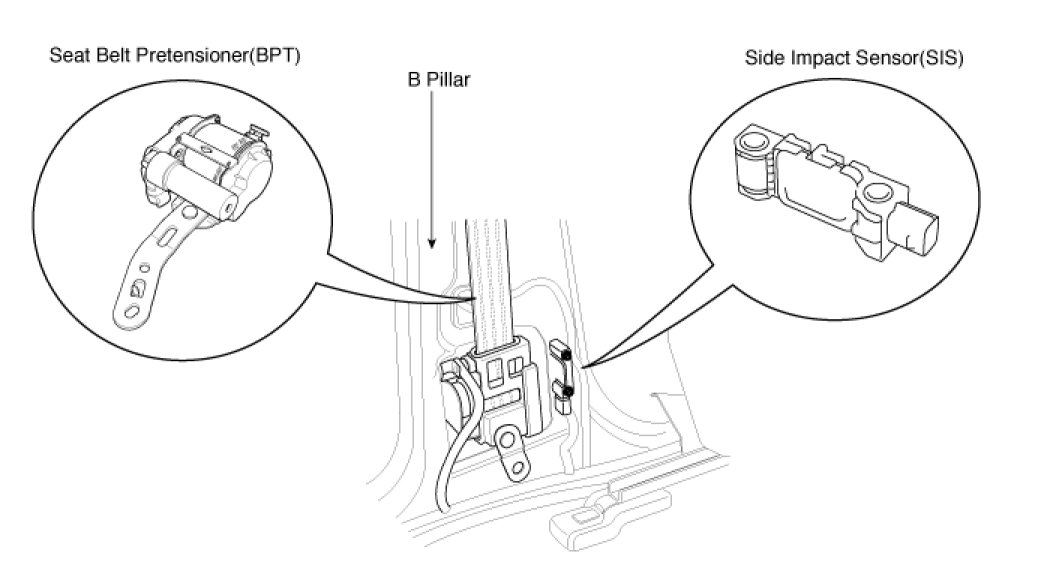 Seat Belt Pretensioner(BPT)

B Pillar

Side Impact Sensor(SIS)