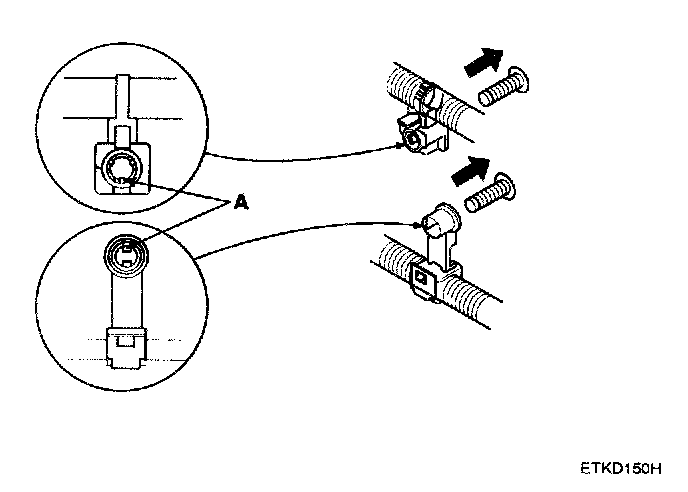 A

ETKD150H