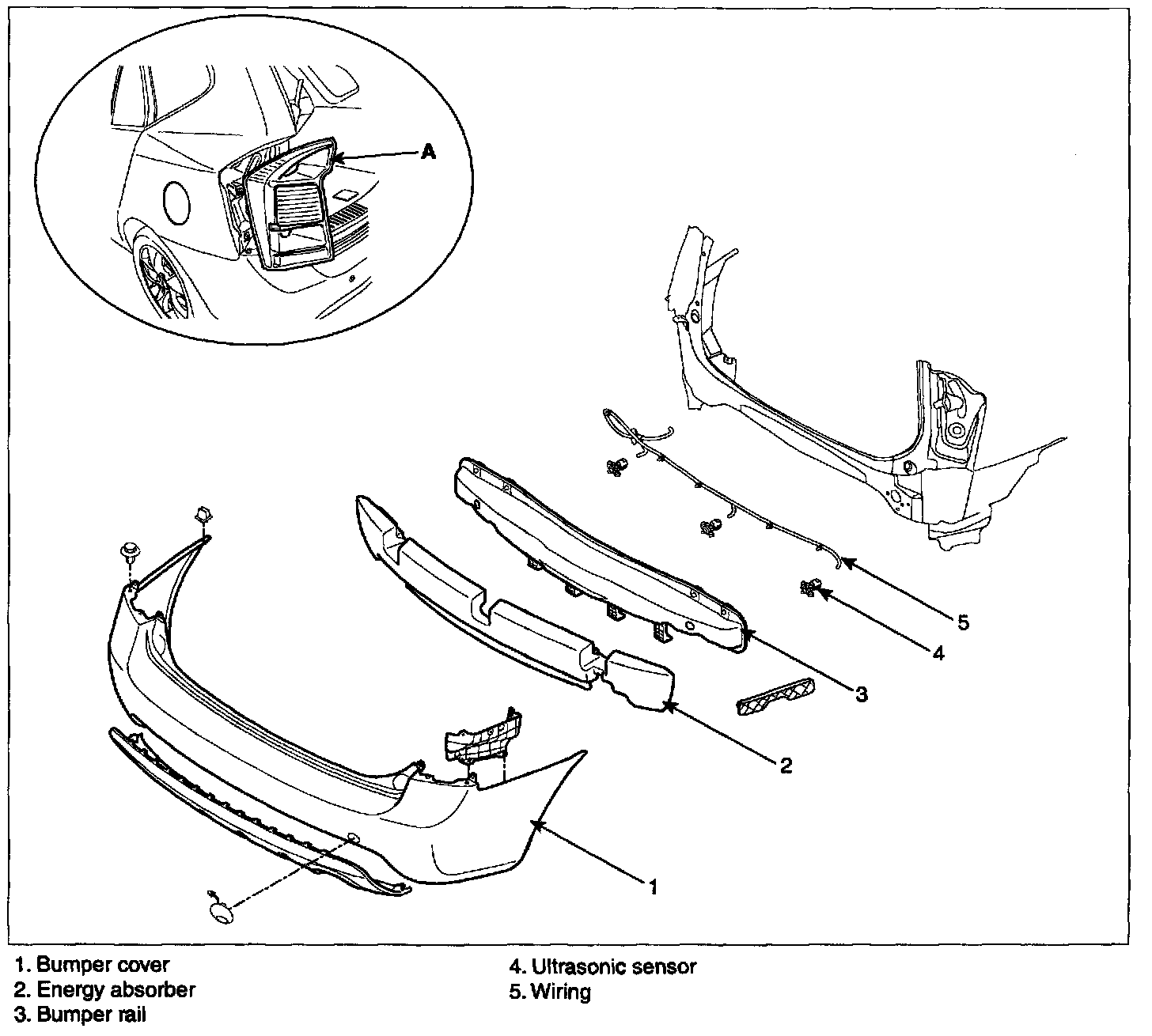 A

5

4

3

2

1

1. Bumper cover
2. Energy absorber
3. Bumper rail

4. Ultrasonic sensor
5. Wiring