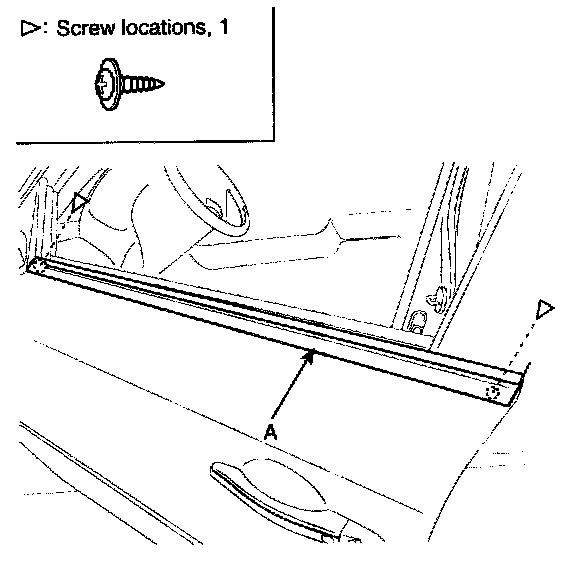 ▷: Screw locations, 1

A