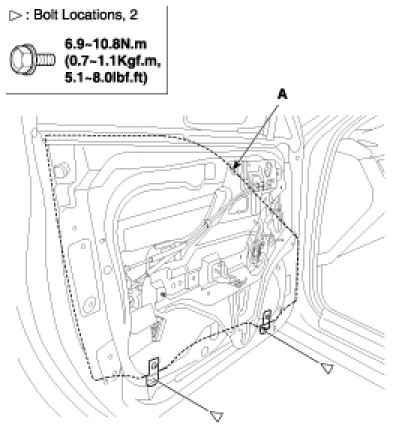 ▷ : Bolt Locations, 2

6.9~10.8N.m
(0.7~1.1Kgf.m,
5.1~8.0lbf.ft)

A