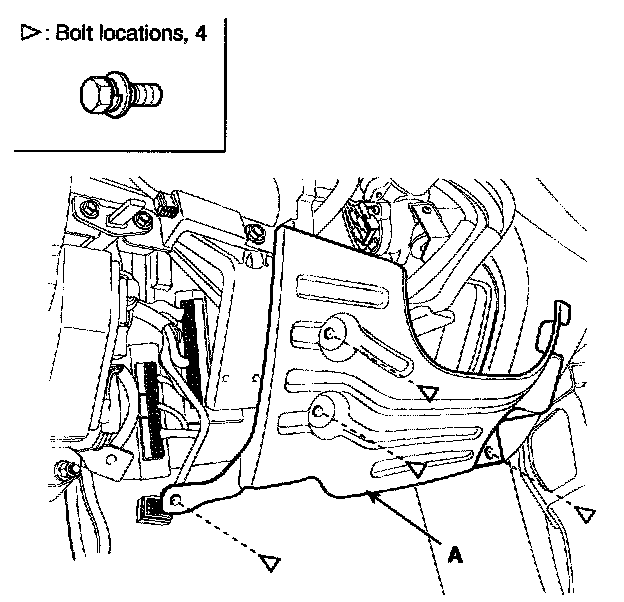 ▷: Bolt locations, 4

A