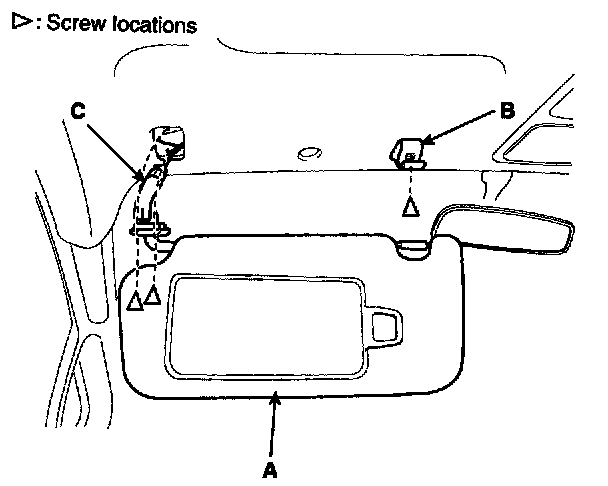 ▷: Screw locations

C

B

A