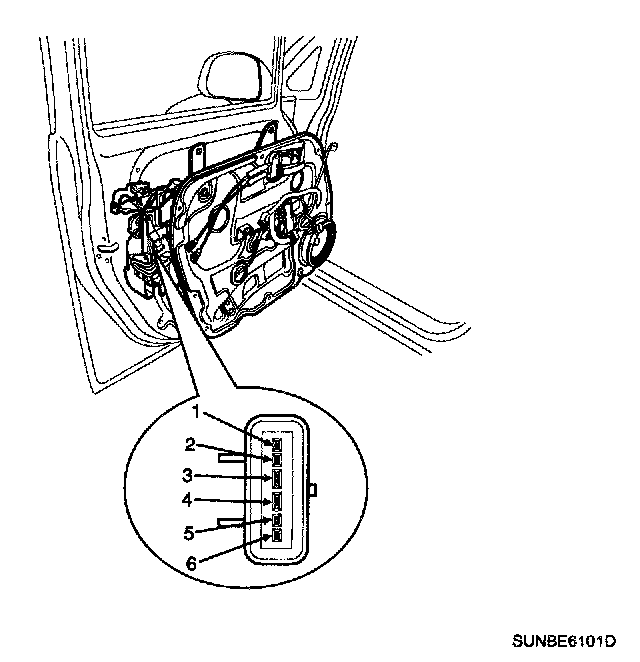 1
2
3
4
5
6
SUNBE6101D