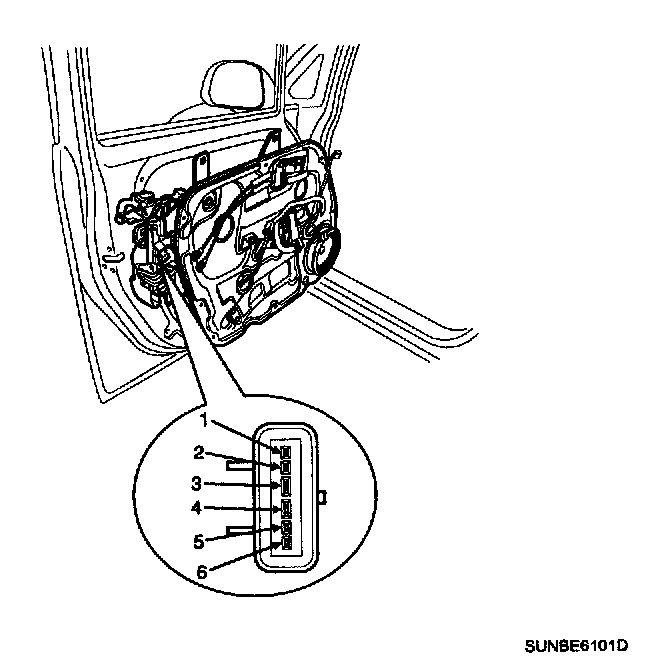 1
2
3
4
5
6

SUNBE6101D