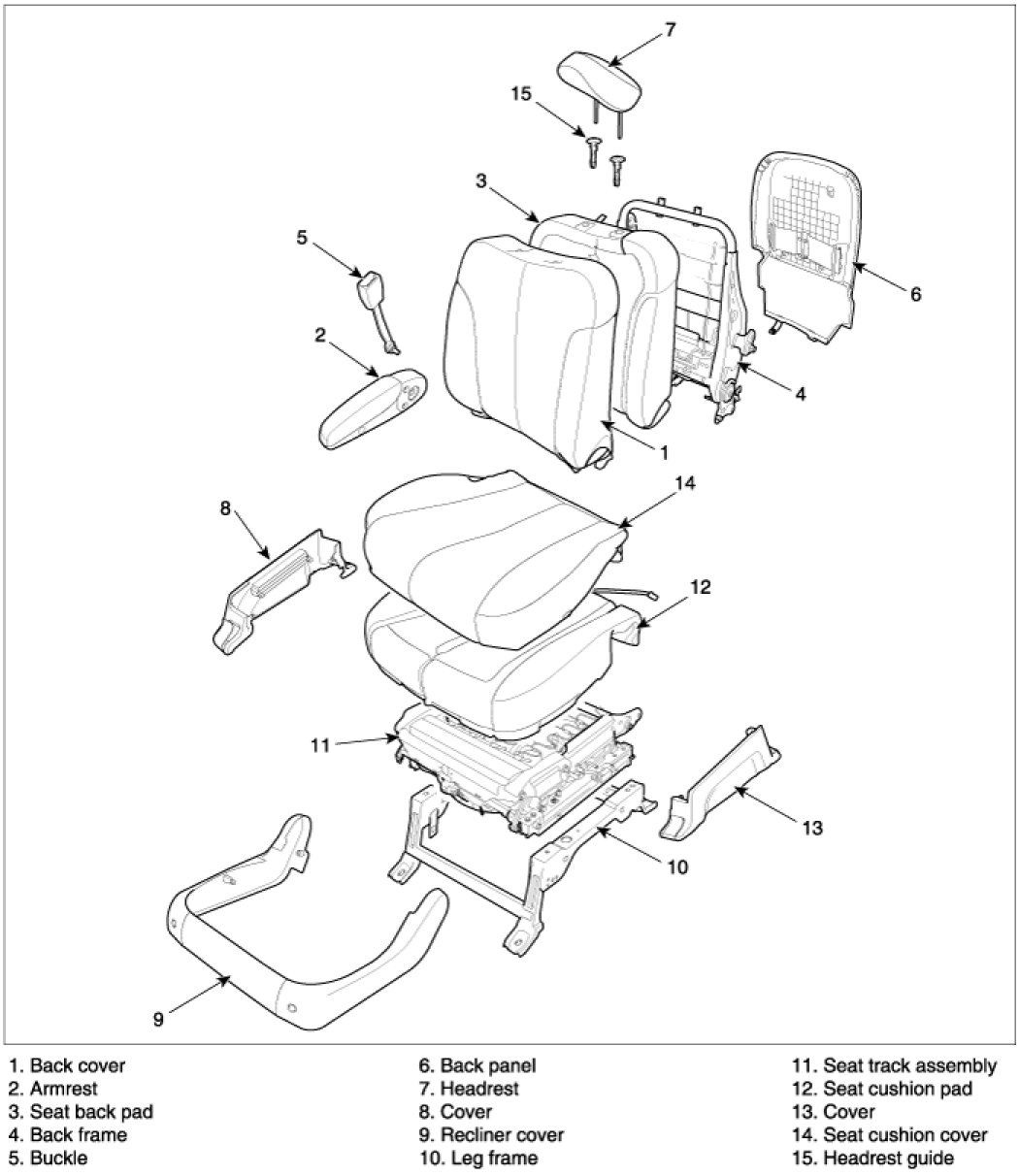 7
15
3
5
6
2
4
1
14
8
12
11
13
10
9

1. Back cover
2. Armrest
3. Seat back pad
4. Back frame
5. Buckle

6. Back panel
7. Headrest
8. Cover
9. Recliner cover
10. Leg frame

11. Seat track assembly
12. Seat cushion pad
13. Cover
14. Seat cushion cover
15. Headrest guide