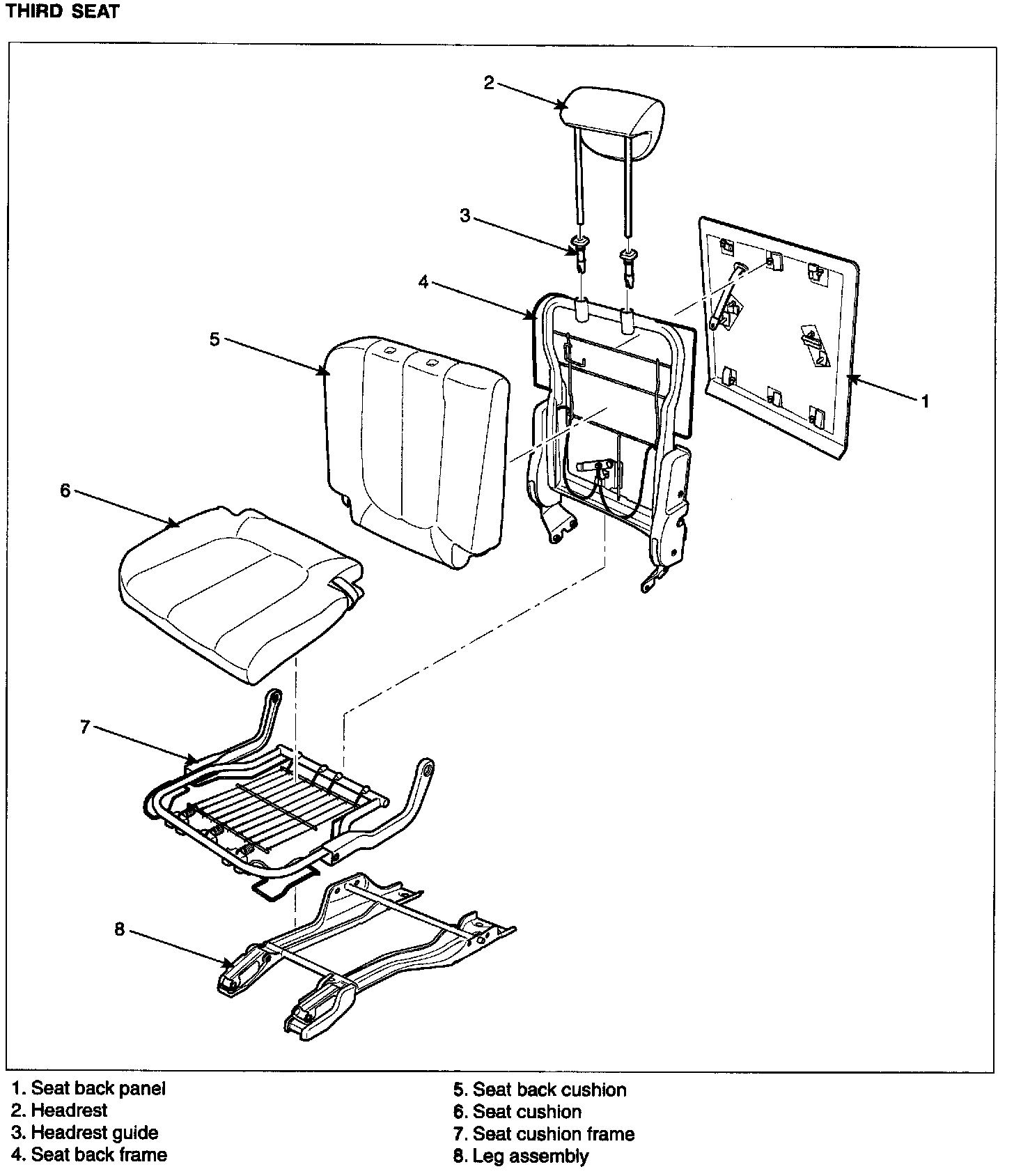 THIRD SEAT

2

3

4

5

1

6

7

8

1. Seat back panel
2. Headrest
3. Headrest guide
4. Seat back frame

5. Seat back cushion
6. Seat cushion
7. Seat cushion frame
8. Leg assembly