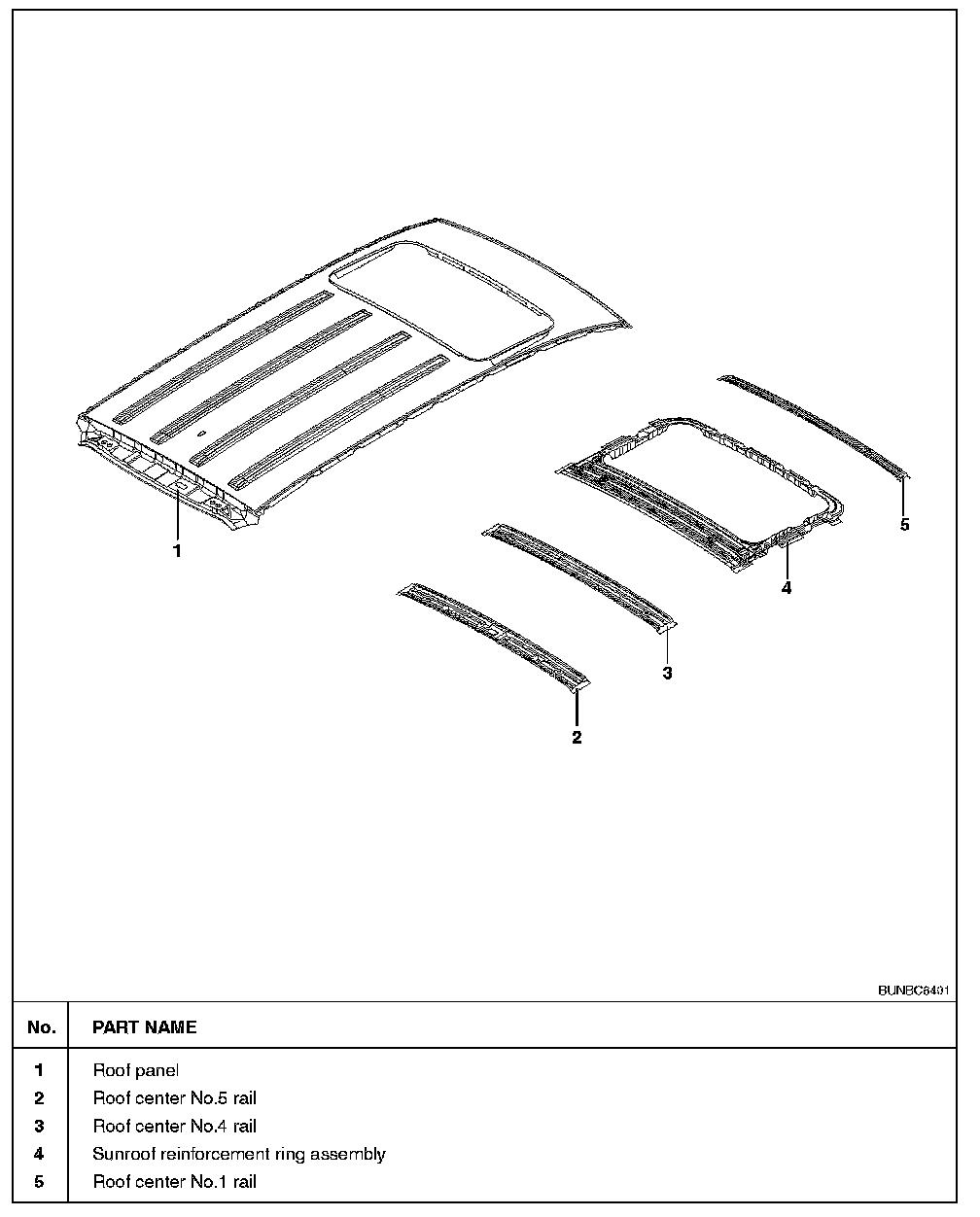 1

5

4

3

2

BUNBC6401

| No. | PART NAME |
|---|---|
| 1 | Roof panel |
| 2 | Roof center No.5 rail |
| 3 | Roof center No.4 rail |
| 4 | Sunroof reinforcement ring assembly |
| 5 | Roof center No.1 rail |