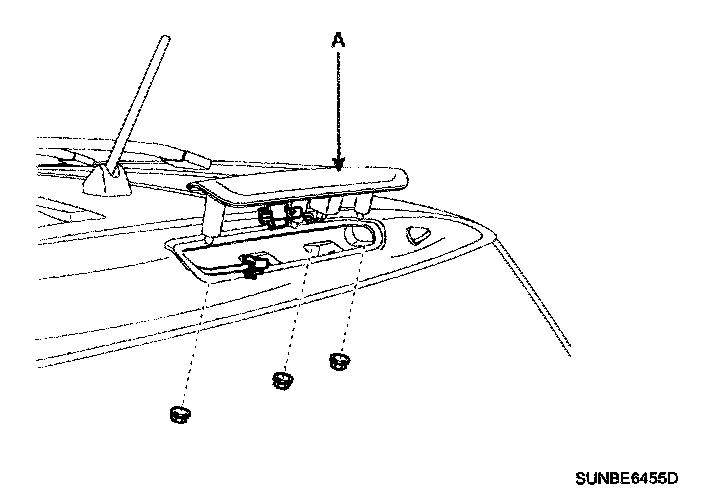 A

SUNBE6455D