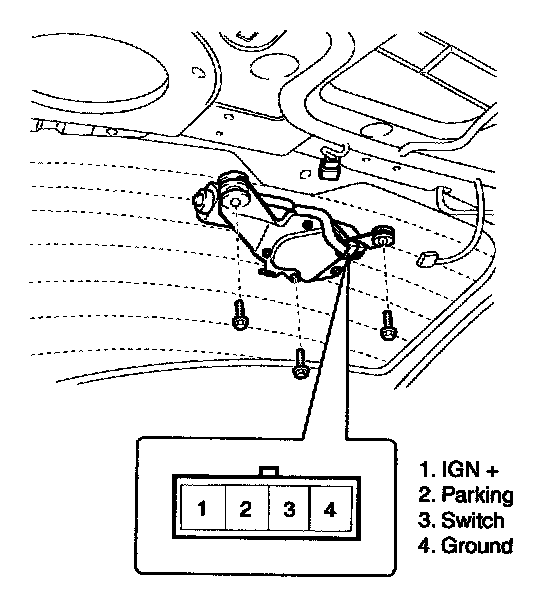 1 2 3 4

1. IGN +
2. Parking
3. Switch
4. Ground