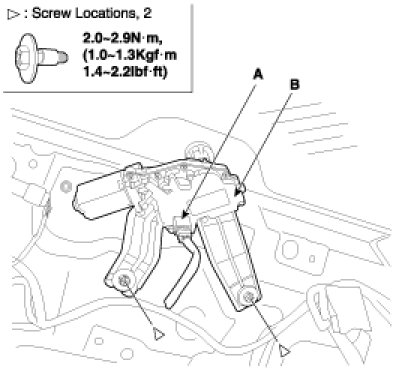 ▷ : Screw Locations, 2

2.0~2.9N·m,
(1.0~1.3Kgf·m
1.4~2.2lbf·ft)

A

B