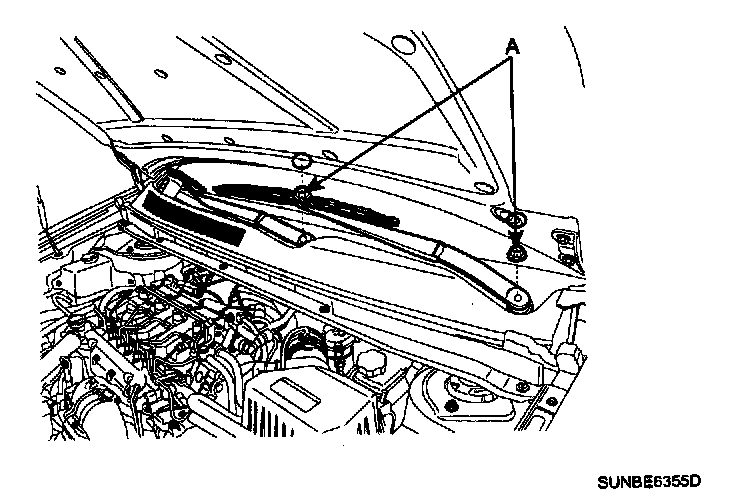 A

SUNBE6355D