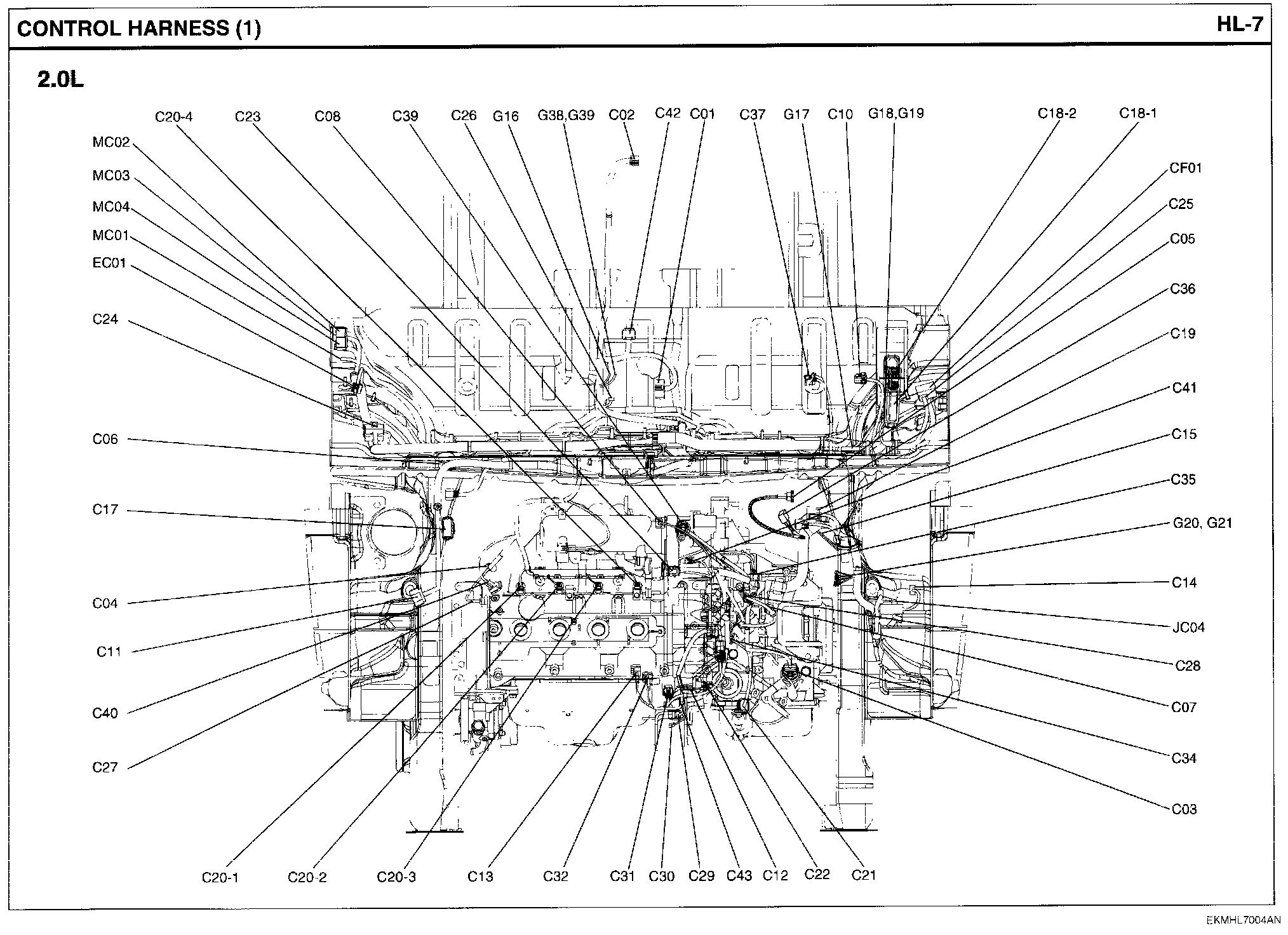 CONTROL HARNESS (1)

HL-7

2.0L

C20-4 C23 C08 C39 C26 G16 G38,G39 C02 C42 C01 C37 G17 C10 G18,G19 C18-2 C18-1

MC02
MC03
MC04
MC01
EC01
C24
C06
C17
C04
C11
C40
C27

CF01
C25
C05
C36
C19
C41
C15
C35
G20, G21
C14
JC04
C28
C07
C34
C03

C20-1 C20-2 C20-3 C13 C32 C31 C30 C29 C43 C12 C22 C21

EKMHL7004AN