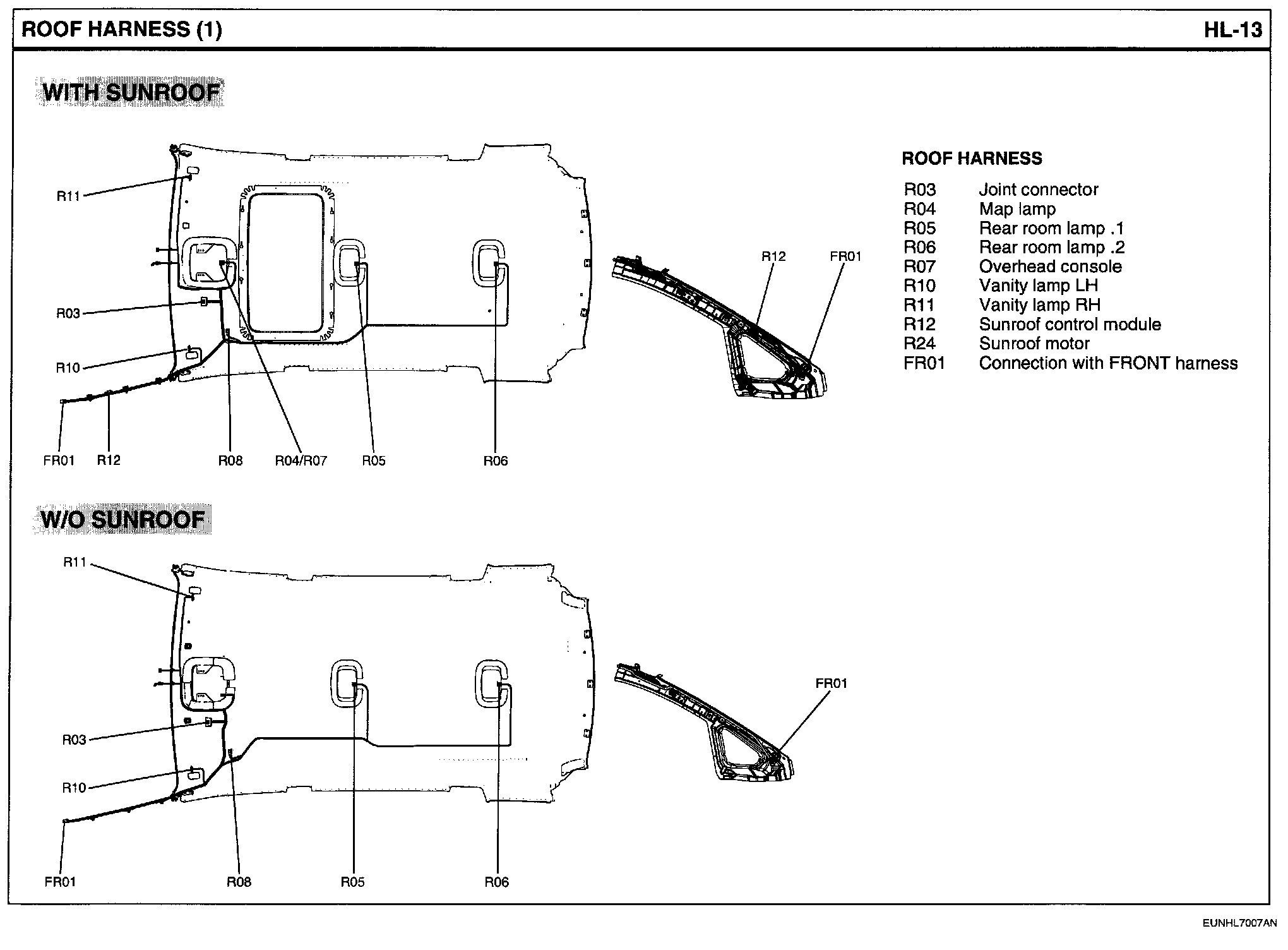 ROOF HARNESS (1)

HL-13

WITH SUNROOF

R11

R03

R10

FR01 R12 R08 R04/R07 R05 R06

R12 FR01

ROOF HARNESS

| R03 | Joint connector |
|---|---|
| R04 | Map lamp |
| R05 | Rear room lamp .1 |
| R06 | Rear room lamp .2 |
| R07 | Overhead console |
| R10 | Vanity lamp LH |
| R11 | Vanity lamp RH |
| R12 | Sunroof control module |
| R24 | Sunroof motor |
| FR01 | Connection with FRONT harness |

W/O SUNROOF

R11

R03

R10

FR01 R08 R05 R06

FR01

EUNHL7007AN