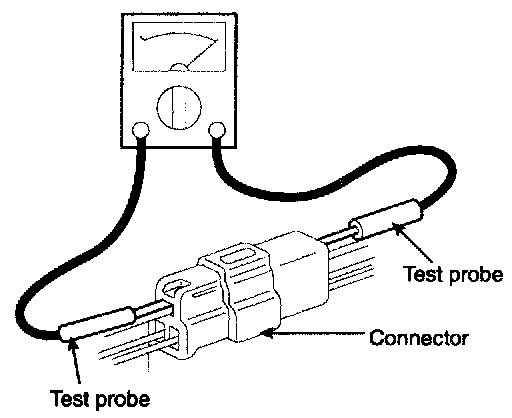 Test probe

Connector

Test probe