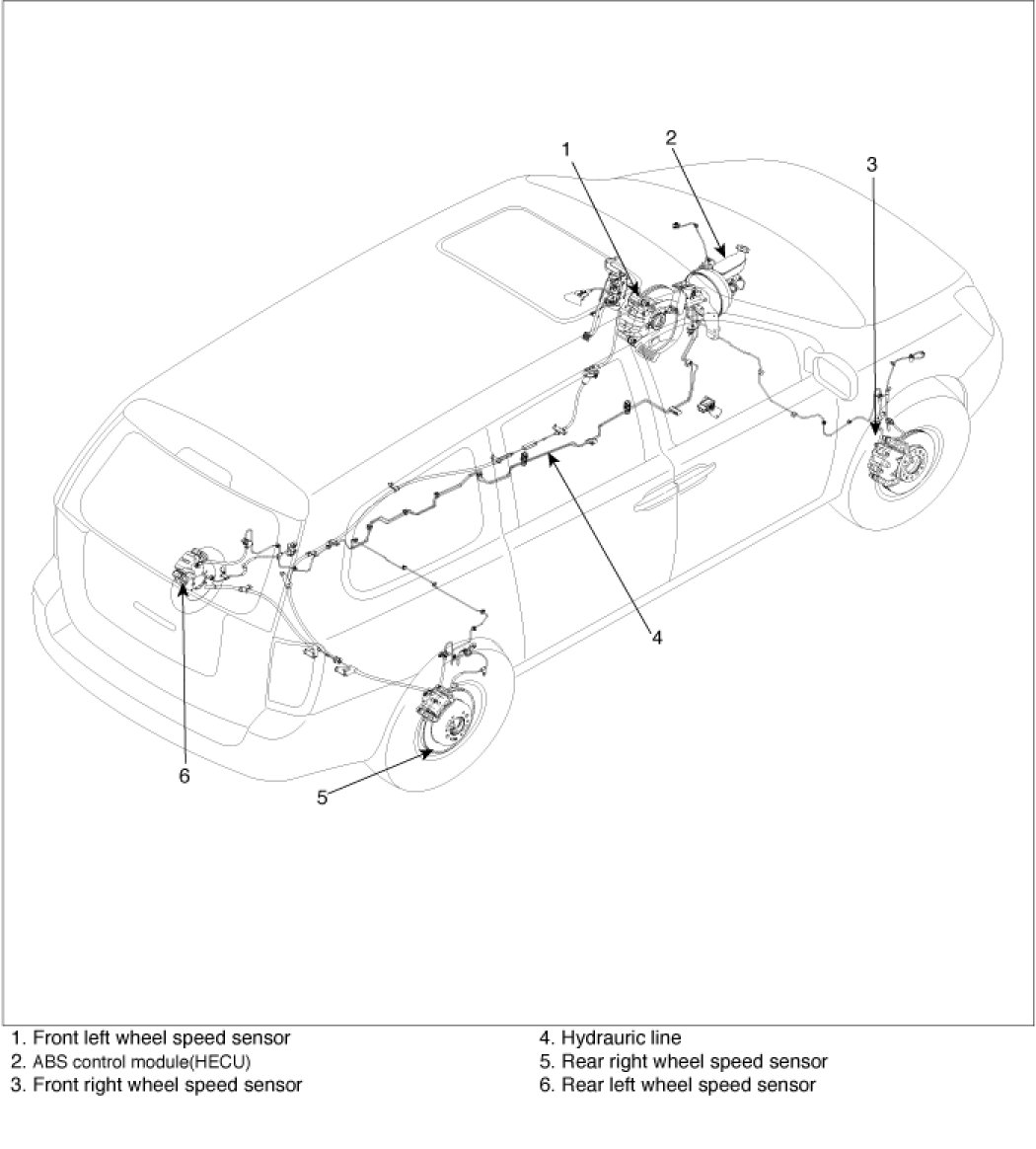 1
2
3
4
5
6

1. Front left wheel speed sensor
2. ABS control module(HECU)
3. Front right wheel speed sensor

4. Hydrauric line
5. Rear right wheel speed sensor
6. Rear left wheel speed sensor