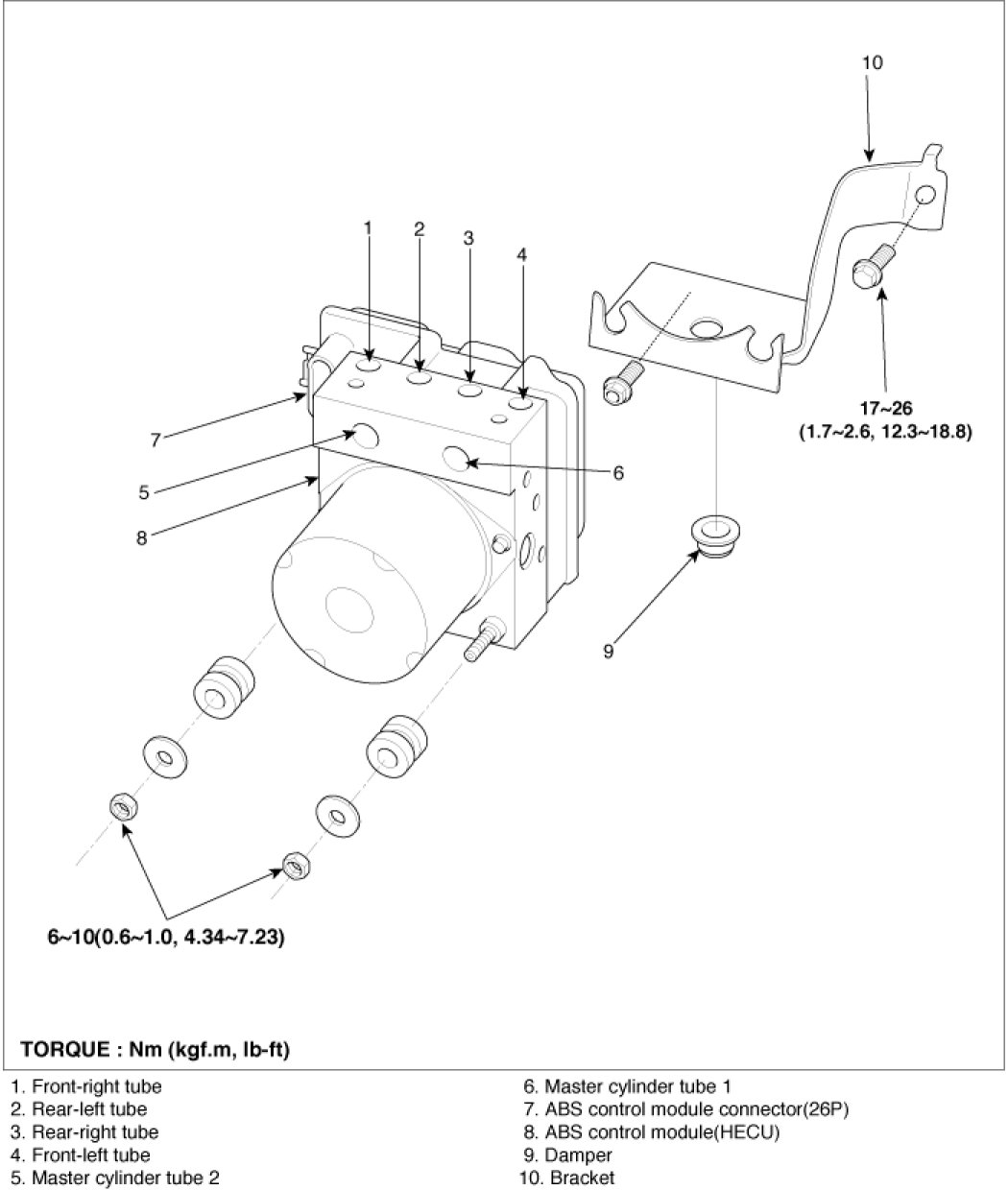 10

1
2
3
4

17~26
(1.7~2.6, 12.3~18.8)

7
5
6
8

9

6~10(0.6~1.0, 4.34~7.23)

TORQUE : Nm (kgf.m, lb-ft)

1. Front-right tube
2. Rear-left tube
3. Rear-right tube
4. Front-left tube
5. Master cylinder tube 2

6. Master cylinder tube 1
7. ABS control module connector(26P)
8. ABS control module(HECU)
9. Damper
10. Bracket