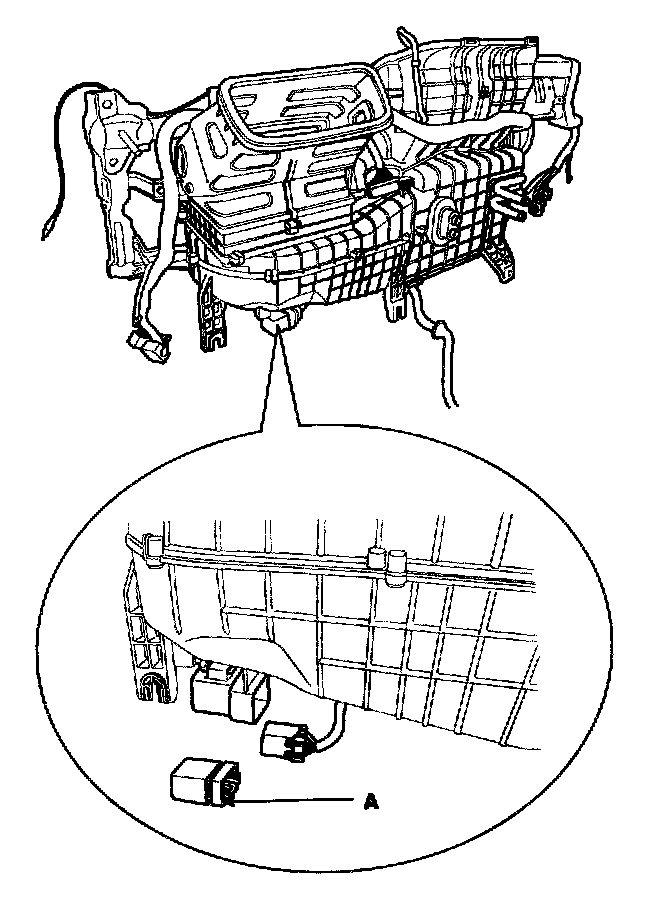 A