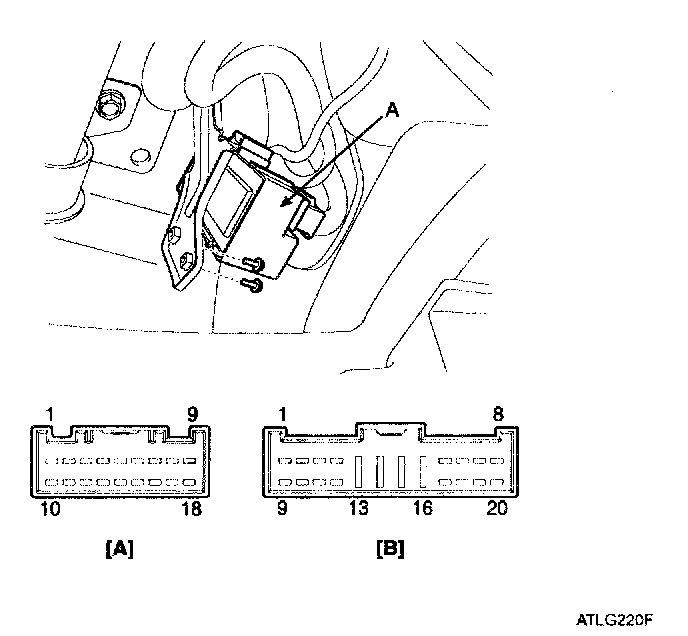 A

1
9
10
18
[A]

1
8
9
13
16
20
[B]

ATLG220F