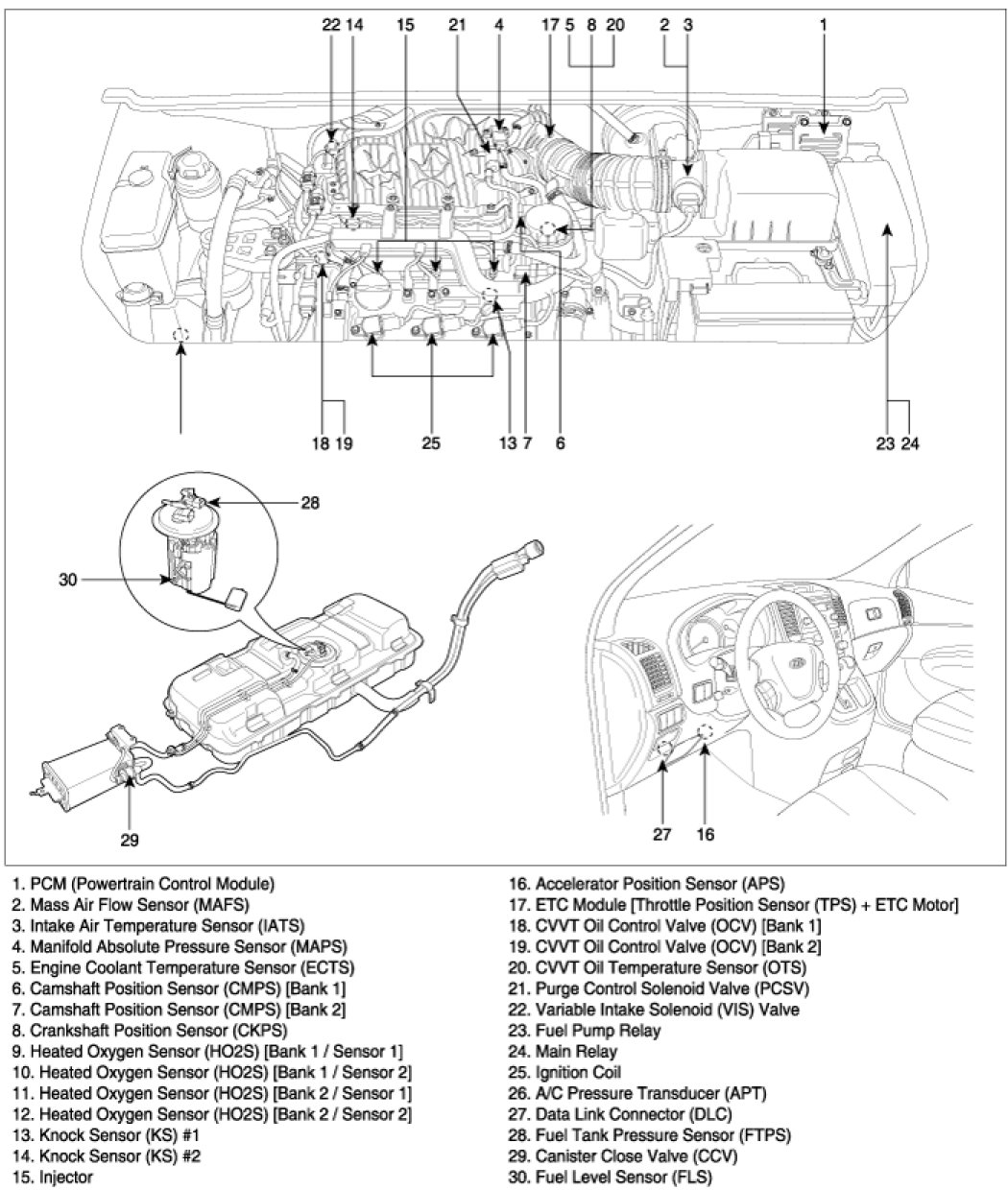 22 14 15 21 4 17 5 8 20 2 3 1

18 19 25 13 7 6 23 24

28

30

29

27 16

1. PCM (Powertrain Control Module)
2. Mass Air Flow Sensor (MAFS)
3. Intake Air Temperature Sensor (IATS)
4. Manifold Absolute Pressure Sensor (MAPS)
5. Engine Coolant Temperature Sensor (ECTS)
6. Camshaft Position Sensor (CMPS) [Bank 1]
7. Camshaft Position Sensor (CMPS) [Bank 2]
8. Crankshaft Position Sensor (CKPS)
9. Heated Oxygen Sensor (HO2S) [Bank 1 / Sensor 1]
10. Heated Oxygen Sensor (HO2S) [Bank 1 / Sensor 2]
11. Heated Oxygen Sensor (HO2S) [Bank 2 / Sensor 1]
12. Heated Oxygen Sensor (HO2S) [Bank 2 / Sensor 2]
13. Knock Sensor (KS) #1
14. Knock Sensor (KS) #2
15. Injector

16. Accelerator Position Sensor (APS)
17. ETC Module [Throttle Position Sensor (TPS) + ETC Motor]
18. CVVT Oil Control Valve (OCV) [Bank 1]
19. CVVT Oil Control Valve (OCV) [Bank 2]
20. CVVT Oil Temperature Sensor (OTS)
21. Purge Control Solenoid Valve (PCSV)
22. Variable Intake Solenoid (VIS) Valve
23. Fuel Pump Relay
24. Main Relay
25. Ignition Coil
26. A/C Pressure Transducer (APT)
27. Data Link Connector (DLC)
28. Fuel Tank Pressure Sensor (FTPS)
29. Canister Close Valve (CCV)
30. Fuel Level Sensor (FLS)