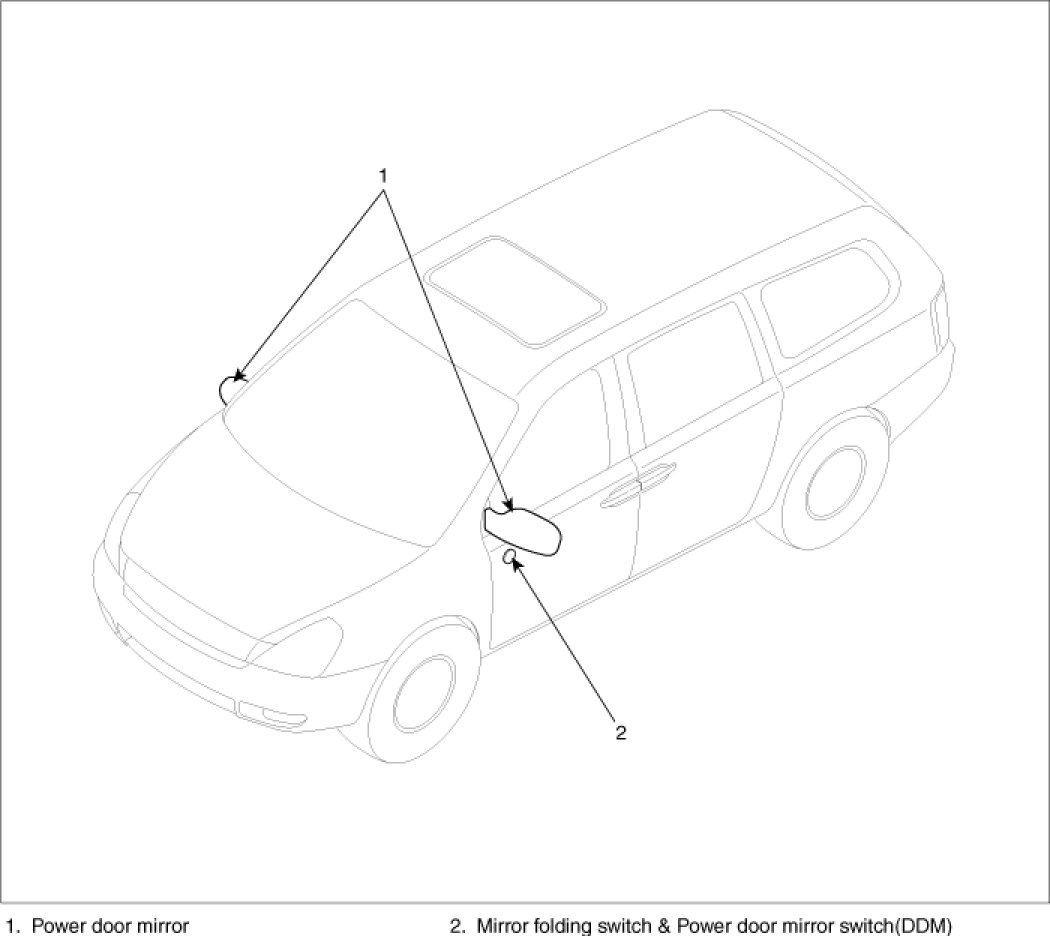 1

2

1. Power door mirror

2. Mirror folding switch & Power door mirror switch(DDM)