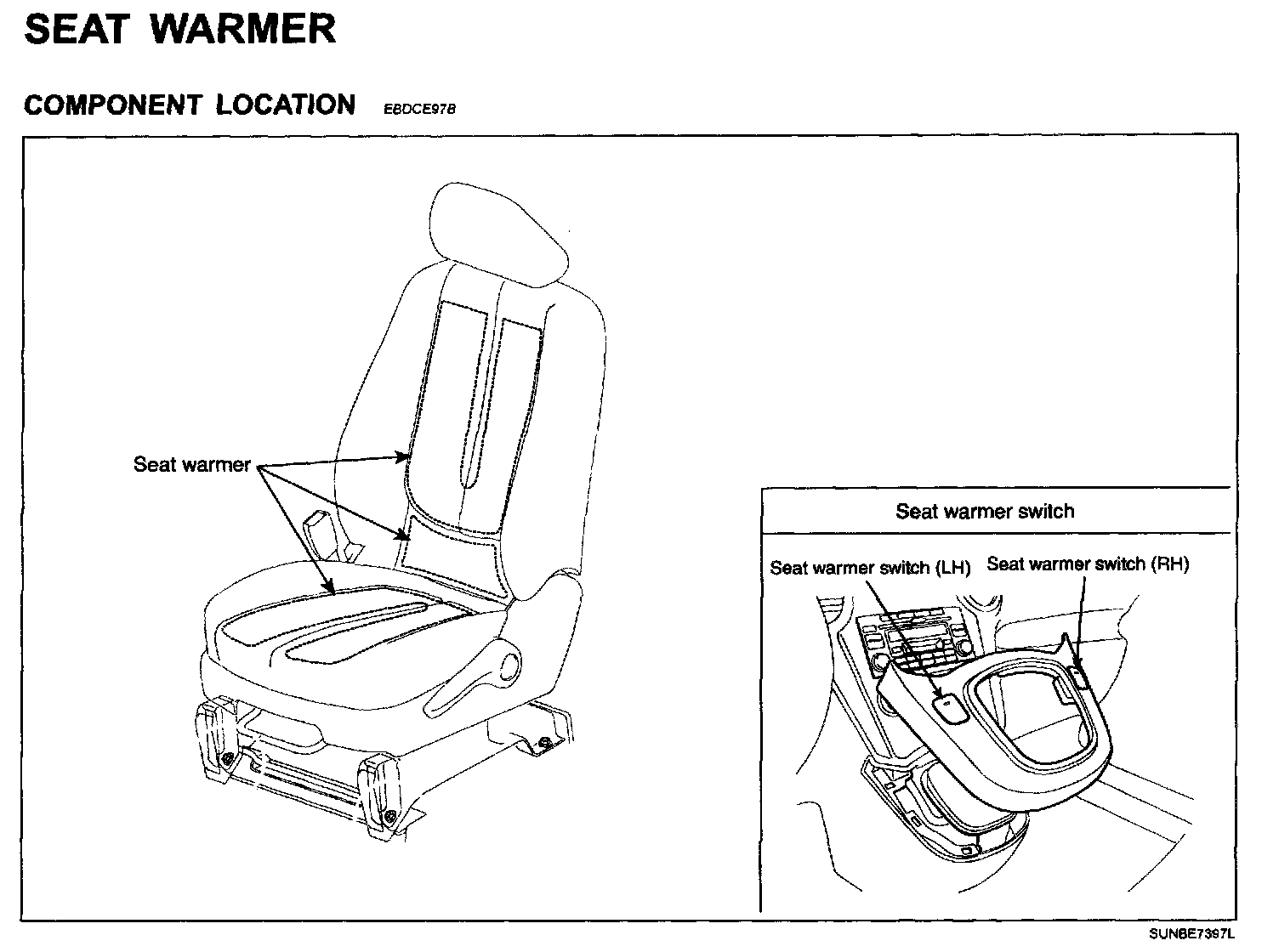 SEAT WARMER

COMPONENT LOCATION EBDCE97B

Seat warmer

Seat warmer switch

Seat warmer switch (LH)

Seat warmer switch (RH)

SUNBE7397L