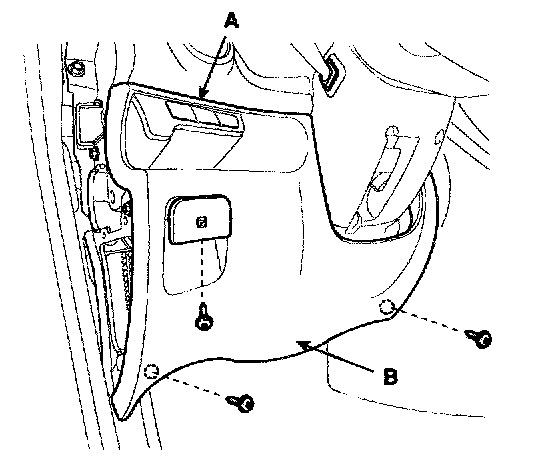 A

B