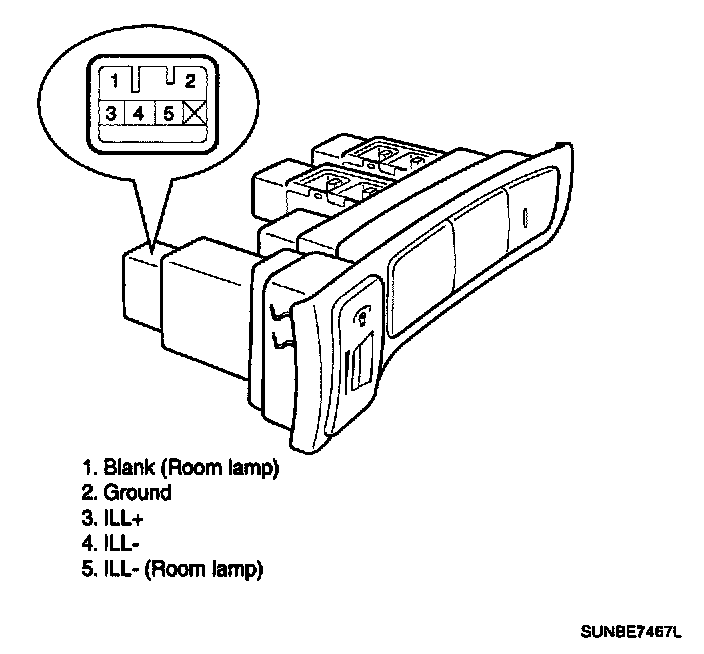 1 2
3 4 5

1. Blank (Room lamp)
2. Ground
3. ILL+
4. ILL-
5. ILL- (Room lamp)

SUNBE7467L