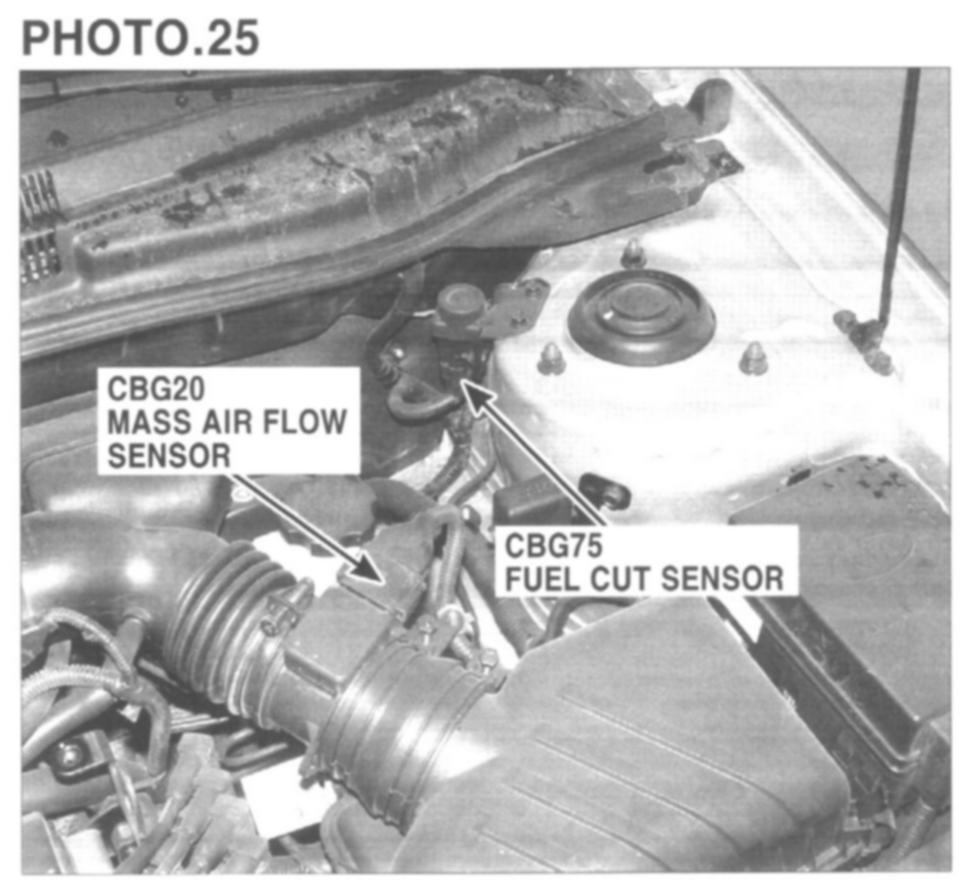 PHOTO.25

CBG20
MASS AIR FLOW
SENSOR

CBG75
FUEL CUT SENSOR