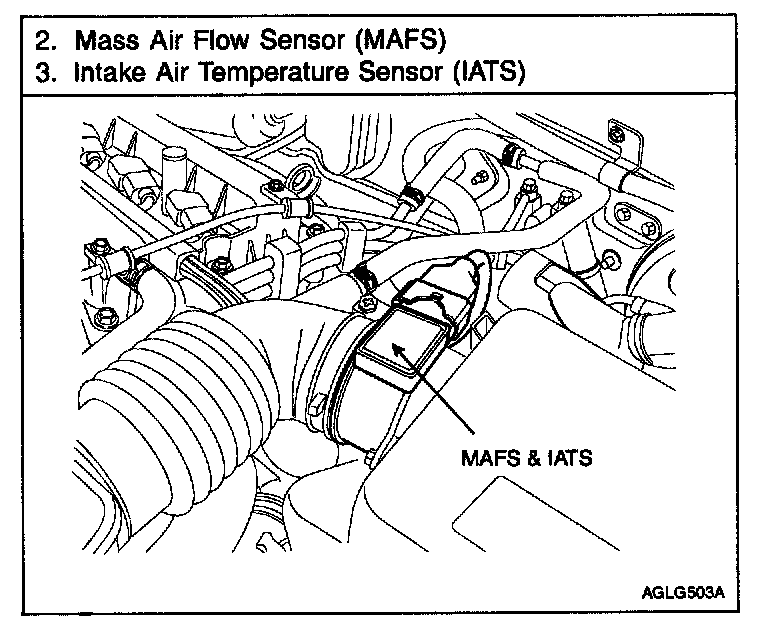 2. Mass Air Flow Sensor (MAFS)
3. Intake Air Temperature Sensor (IATS)

MAFS & IATS

AGLG503A