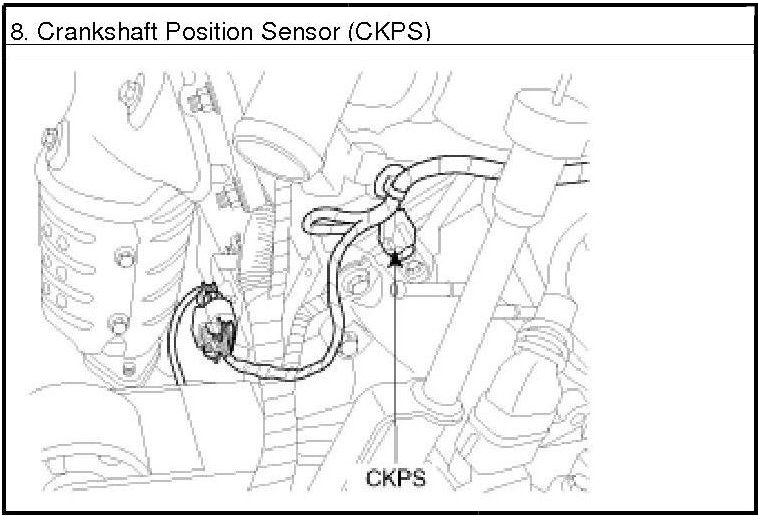 8. Crankshaft Position Sensor (CKPS)

CKPS