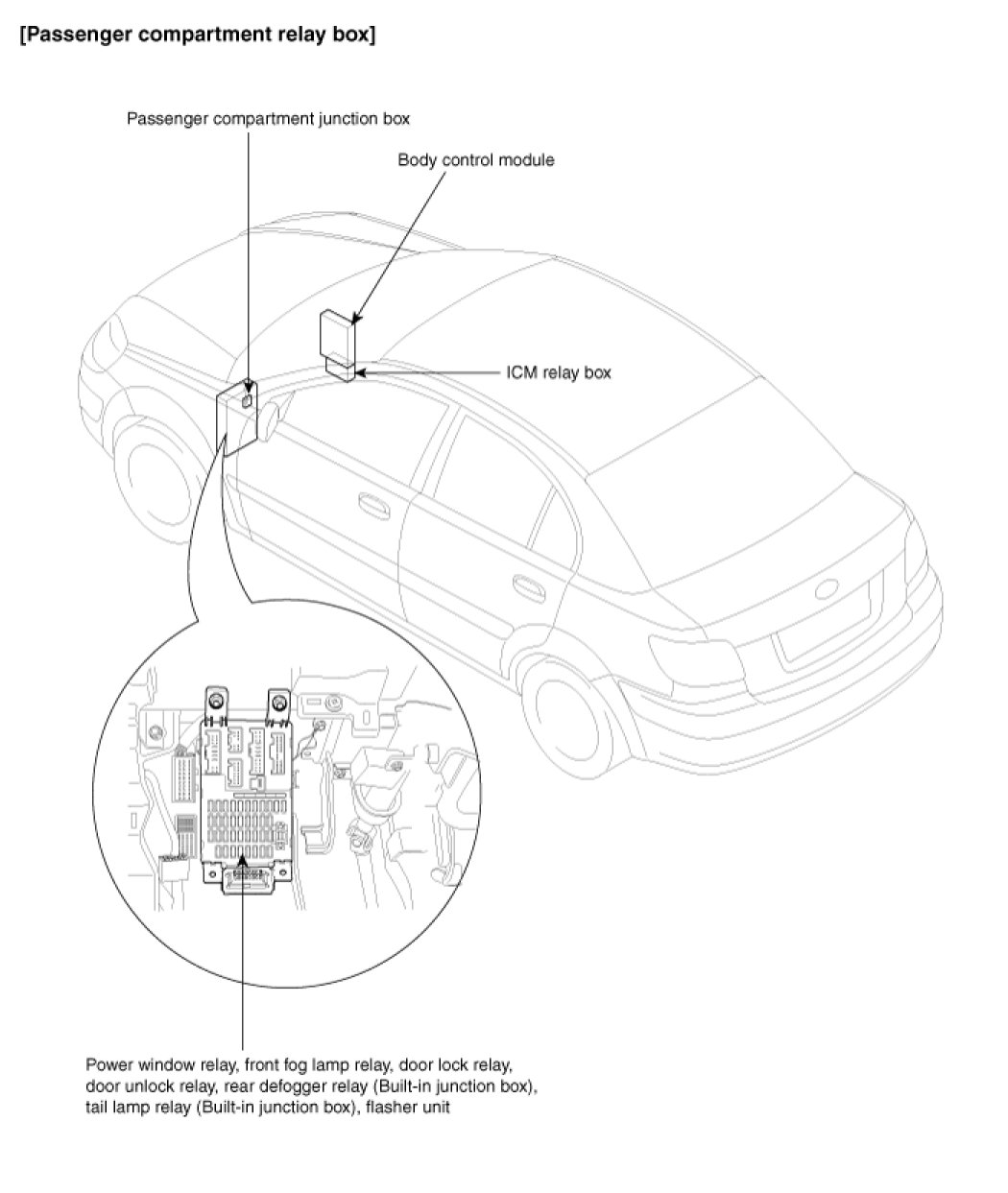 [Passenger compartment relay box]

Passenger compartment junction box

Body control module

ICM relay box

Power window relay, front fog lamp relay, door lock relay, door unlock relay, rear defogger relay (Built-in junction box), tail lamp relay (Built-in junction box), flasher unit