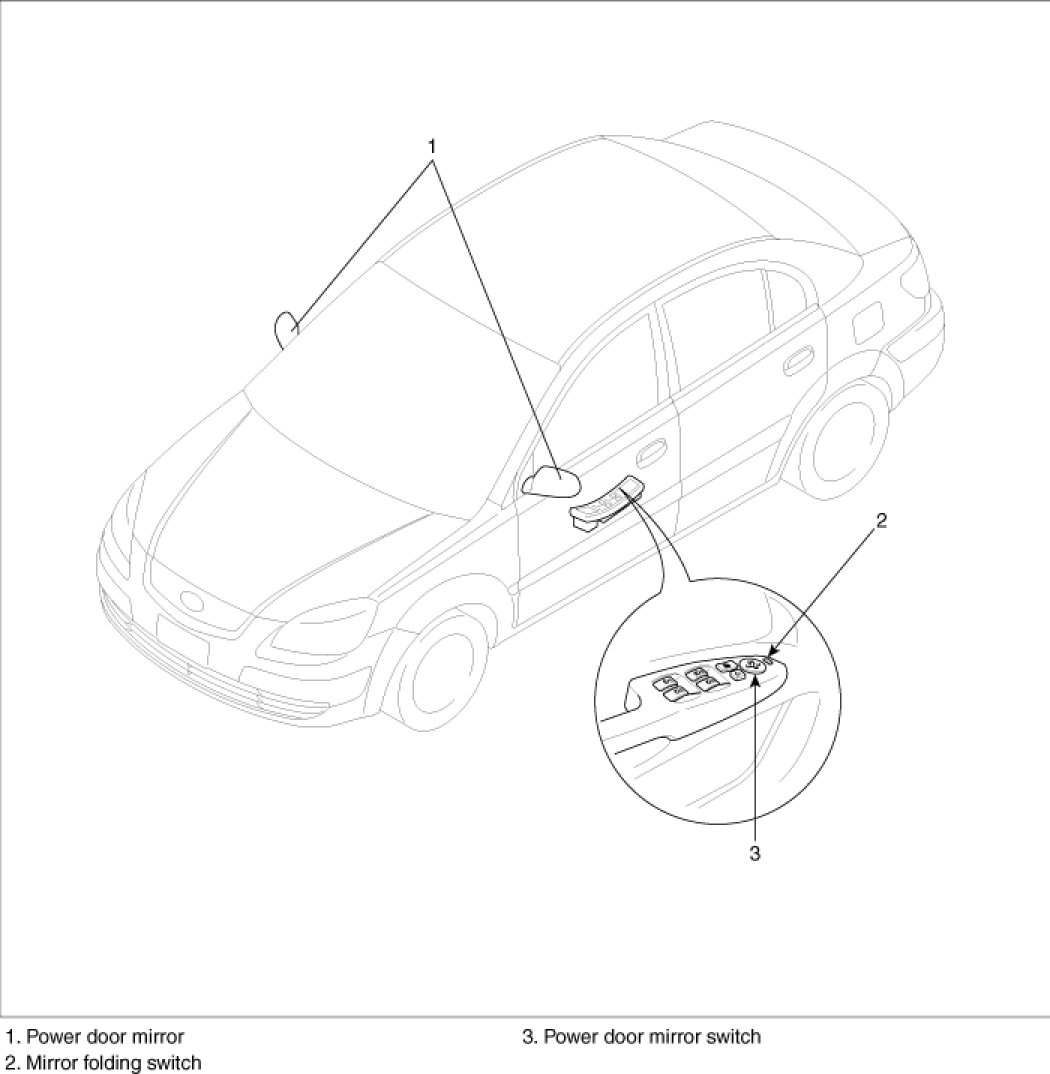 1

2

3

1. Power door mirror
2. Mirror folding switch

3. Power door mirror switch