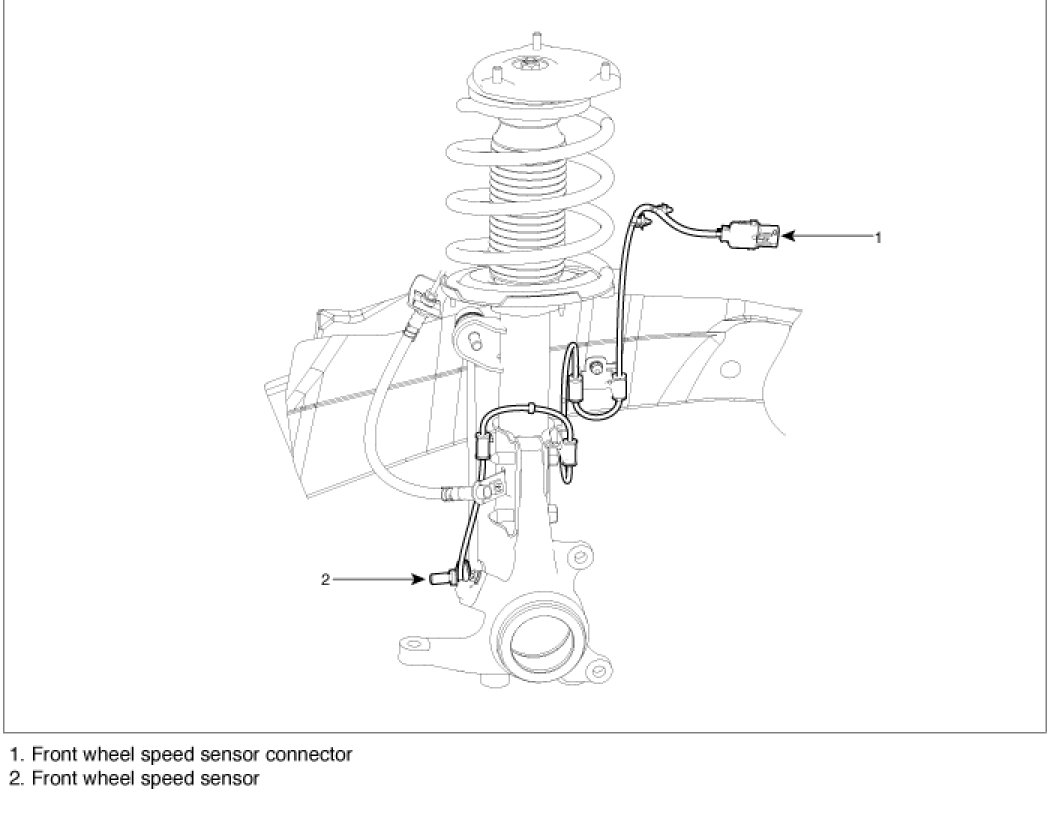 1

2

1. Front wheel speed sensor connector
2. Front wheel speed sensor