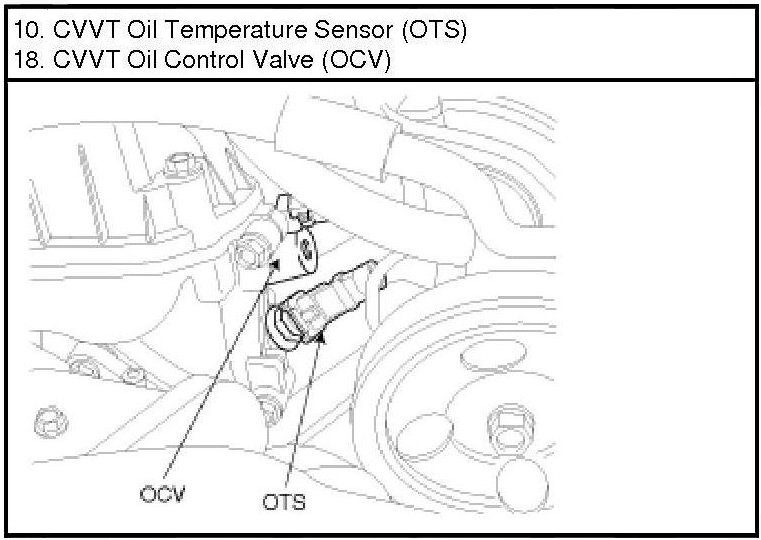 10. CVVT Oil Temperature Sensor (OTS)
18. CVVT Oil Control Valve (OCV)

OCV

OTS