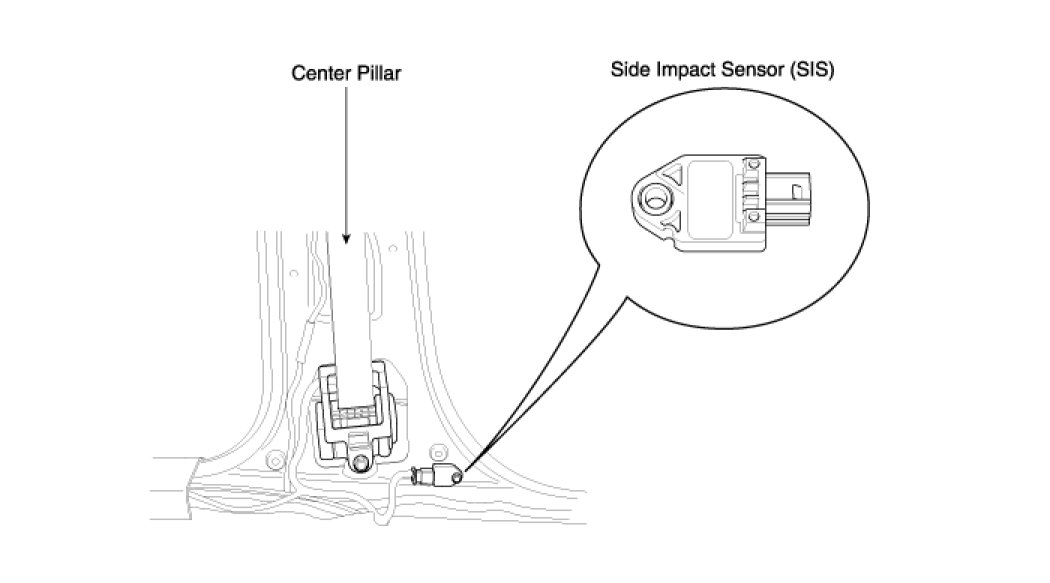 Center Pillar

Side Impact Sensor (SIS)