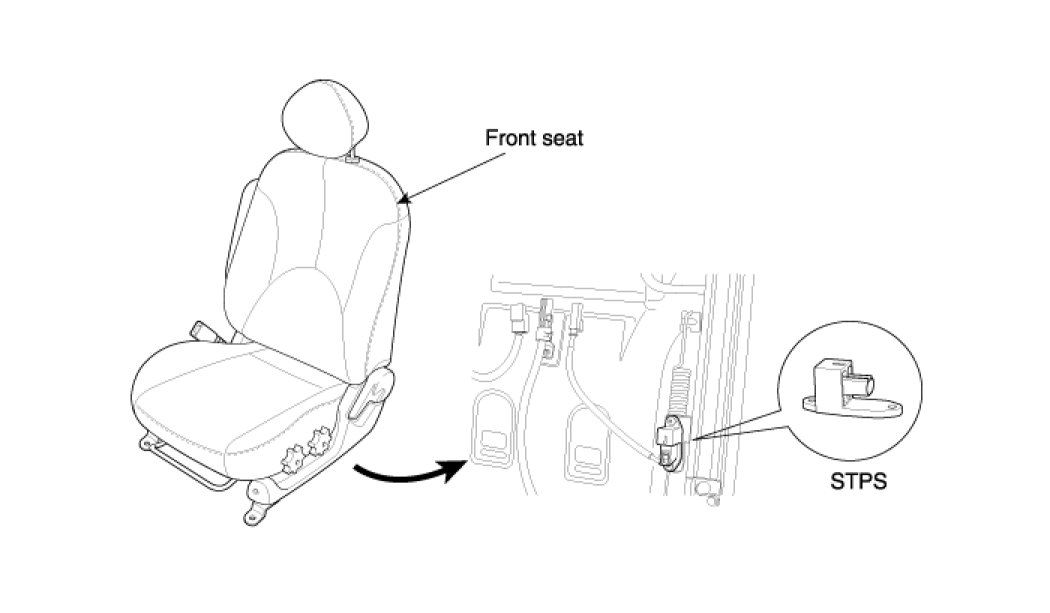 Front seat

STPS