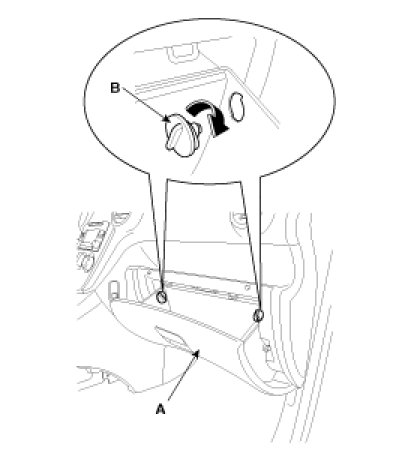 B

A